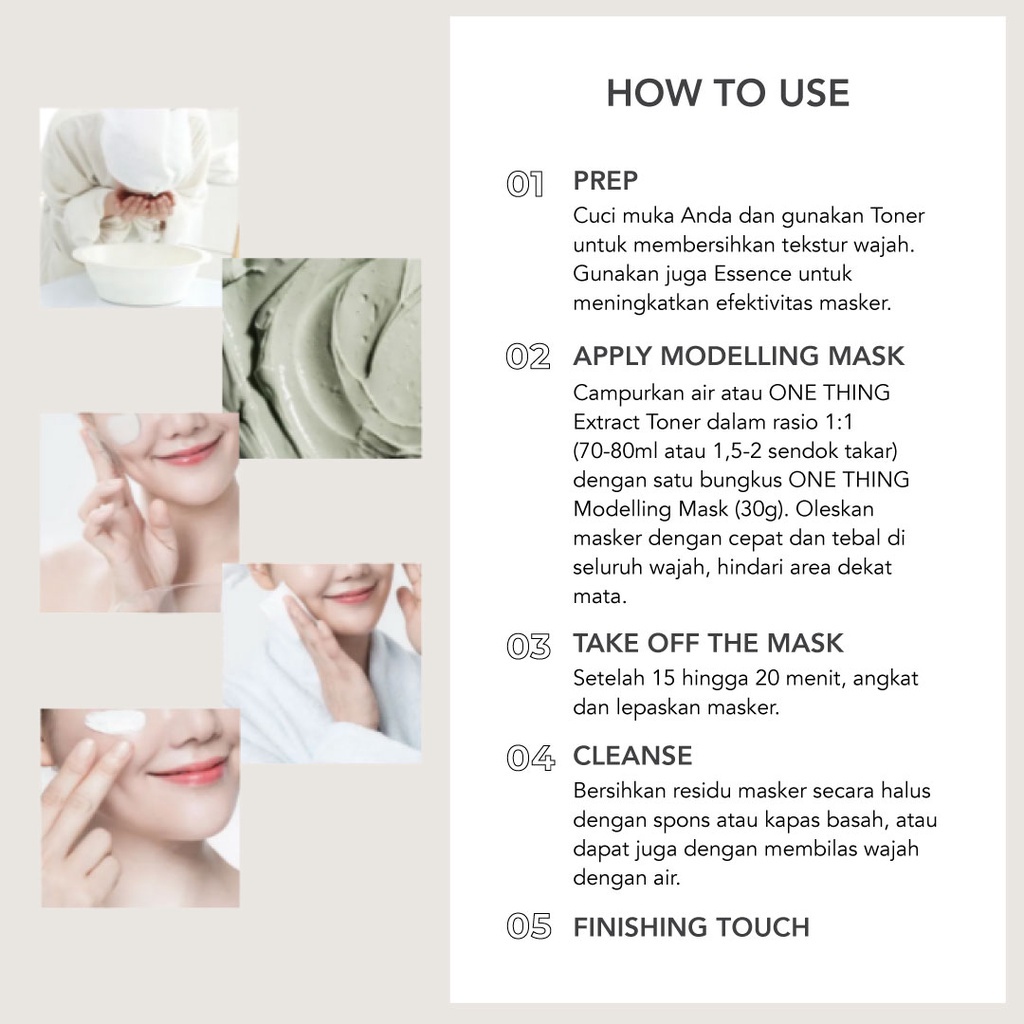 HOW TO USE

01 PREP
Cuci muka Anda dan gunakan Toner untuk membersihkan tekstur wajah. Gunakan juga Essence untuk meningkatkan efektivitas masker.

02 APPLY MODELLING MASK
Campurkan air atau ONE THING Extract Toner dalam rasio 1:1 (70-80ml atau 1,5-2 sendok takar) dengan satu bungkus ONE THING Modelling Mask (30g). Oleskan masker dengan cepat dan tebal di seluruh wajah, hindari area dekat mata.

03 TAKE OFF THE MASK
Setelah 15 hingga 20 menit, angkat dan lepaskan masker.

04 CLEANSE
Bersihkan residu masker secara halus dengan spons atau kapas basah, atau dapat juga dengan membilas wajah dengan air.

05 FINISHING TOUCH