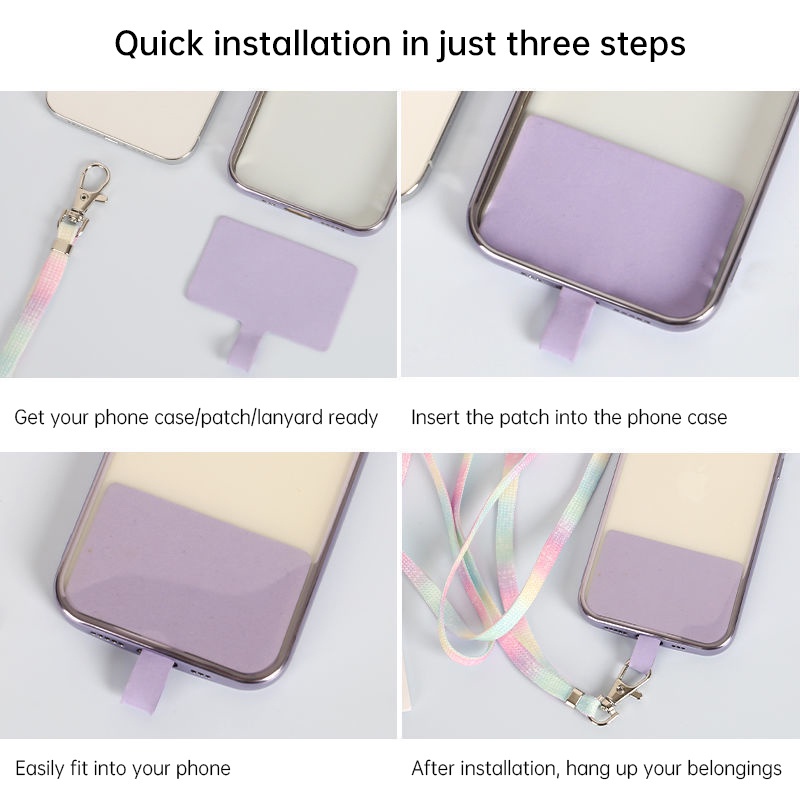 Quick installation in just three steps

Get your phone case/patch/lanyard ready

Insert the patch into the phone case

Easily fit into your phone

After installation, hang up your belongings