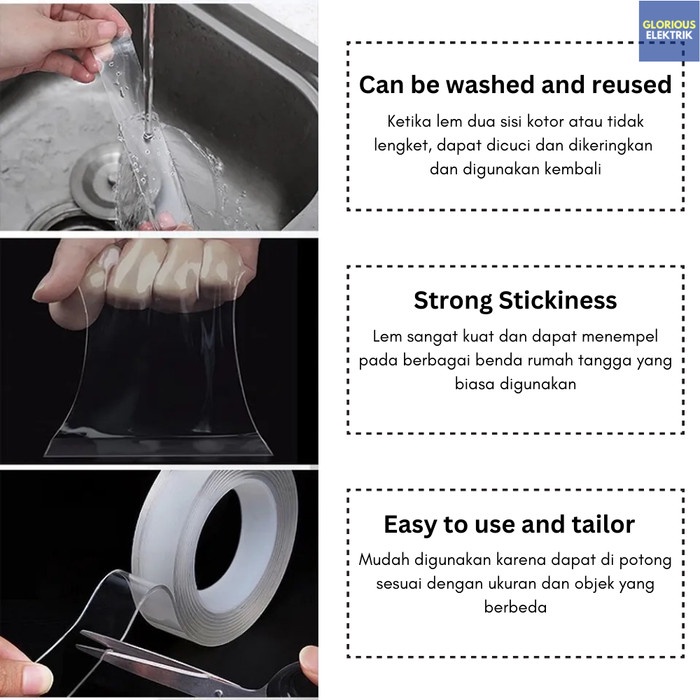 GLORIOUS ELEKTRIK

Can be washed and reused

Ketika lem dua sisi kotor atau tidak lengket, dapat dicuci dan dikeringkan dan digunakan kembali

Strong Stickiness

Lem sangat kuat dan dapat menempel pada berbagai benda rumah tangga yang biasa digunakan

Easy to use and tailor

Mudah digunakan karena dapat di potong sesuai dengan ukuran dan objek yang berbeda