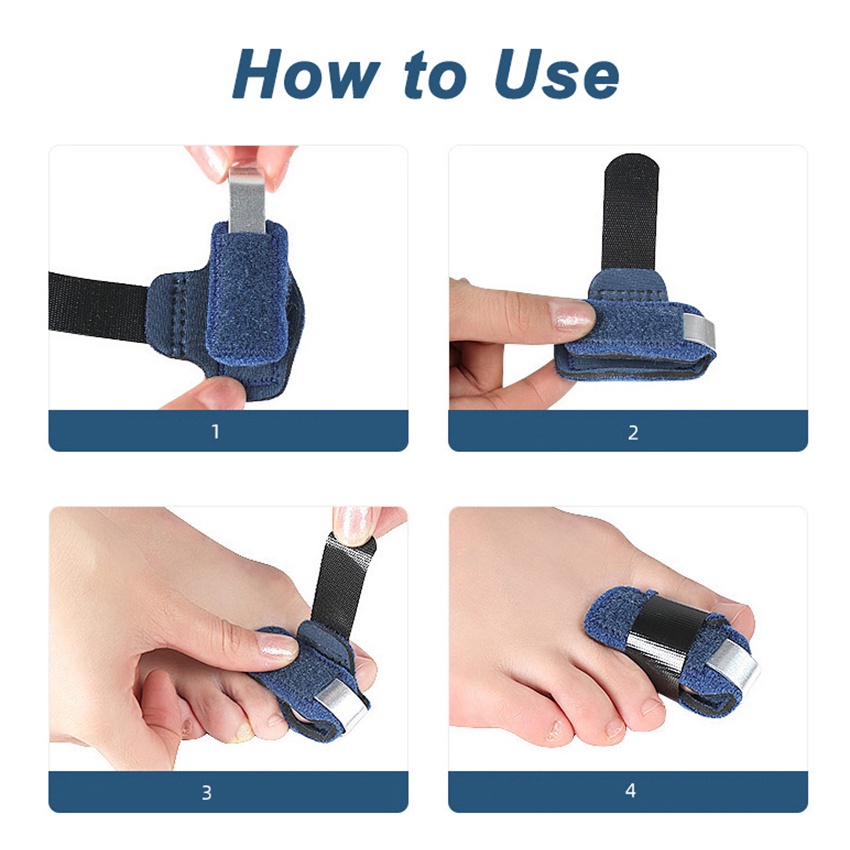 How to Use

1

2

3

4