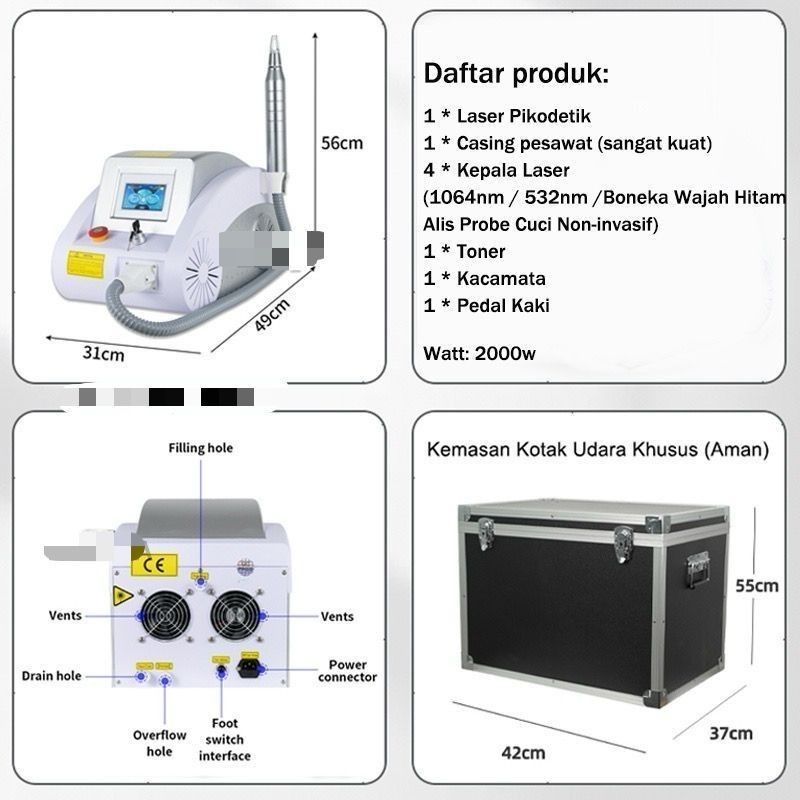 56cm

49cm

31cm

Daftar produk:

1 * Laser Pikodetik
1 * Casing pesawat (sangat kuat)
4 * Kepala Laser
(1064nm / 532nm /Boneka Wajah Hitam Alis Probe Cuci Non-invasif)
1 * Toner
1 * Kacamata
1 * Pedal Kaki

Watt: 2000w

Filling hole

CE

Vents

Vents

Drain hole

Power connector

Overflow hole

Foot switch interface

Kemasan Kotak Udara Khusus (Aman)

55cm

37cm

42cm