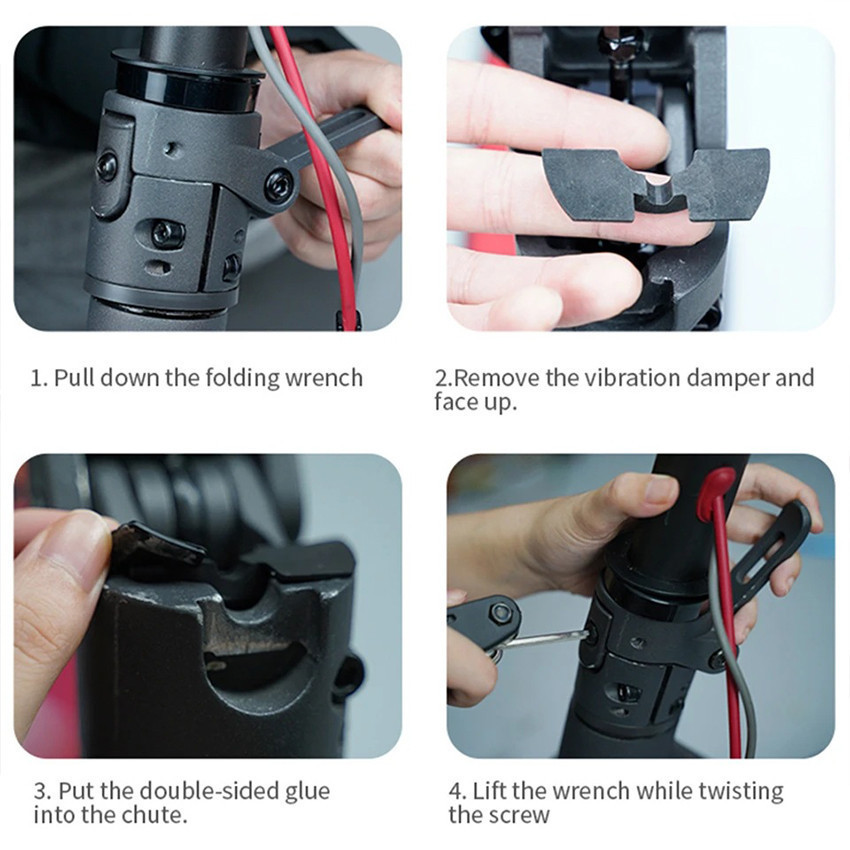 1. Pull down the folding wrench

2.Remove the vibration damper and face up.

3. Put the double-sided glue into the chute.

4. Lift the wrench while twisting the screw