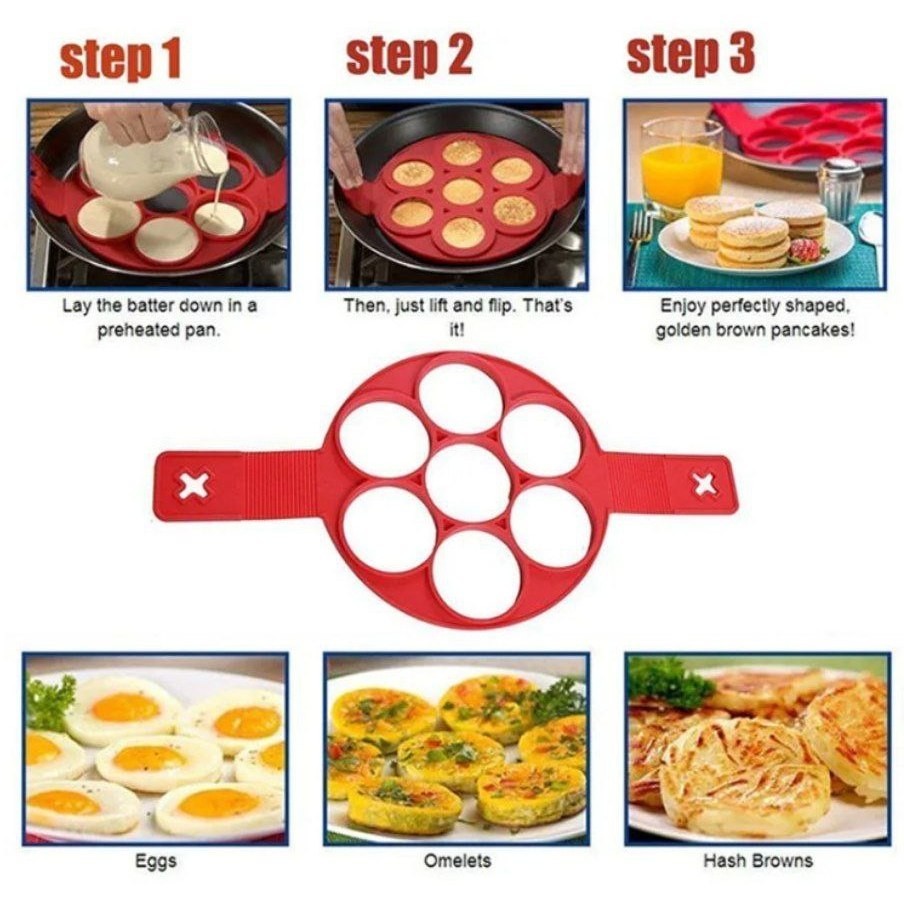 step 1

Lay the batter down in a preheated pan.

step 2

Then, just lift and flip. That's it!

step 3

Enjoy perfectly shaped, golden brown pancakes!

Eggs

Omelets

Hash Browns