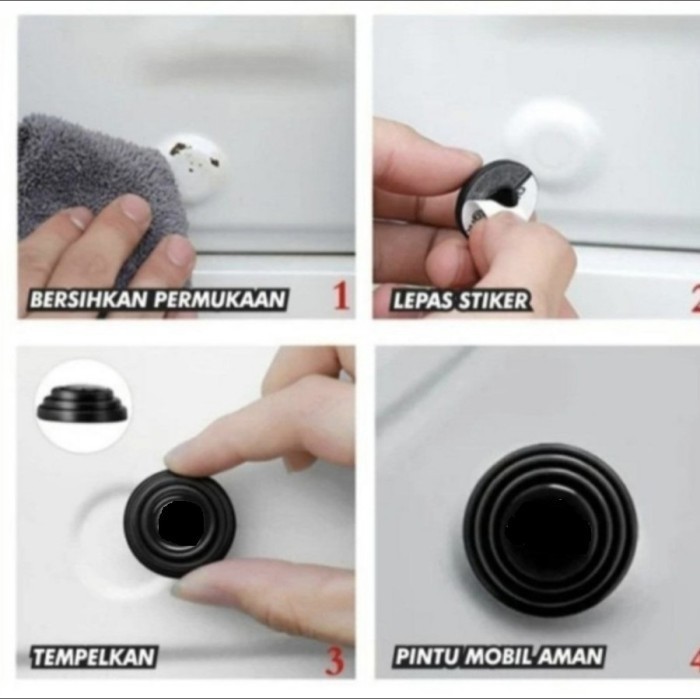 BERSIHKAN PERMUKAAN 1

LEPAS STIKER 2

TEMPELKAN 3

PINTU MOBIL AMAN 4