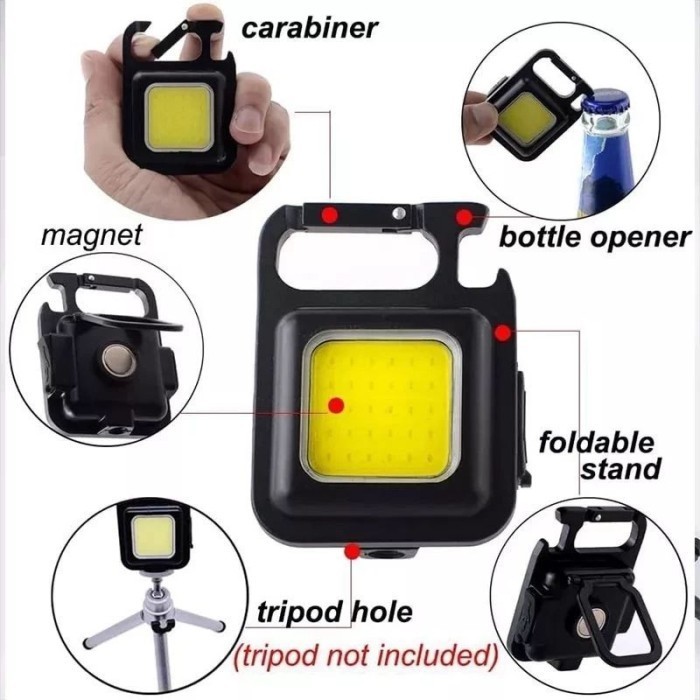 carabiner

magnet

bottle opener

foldable stand

tripod hole

(tripod not included)