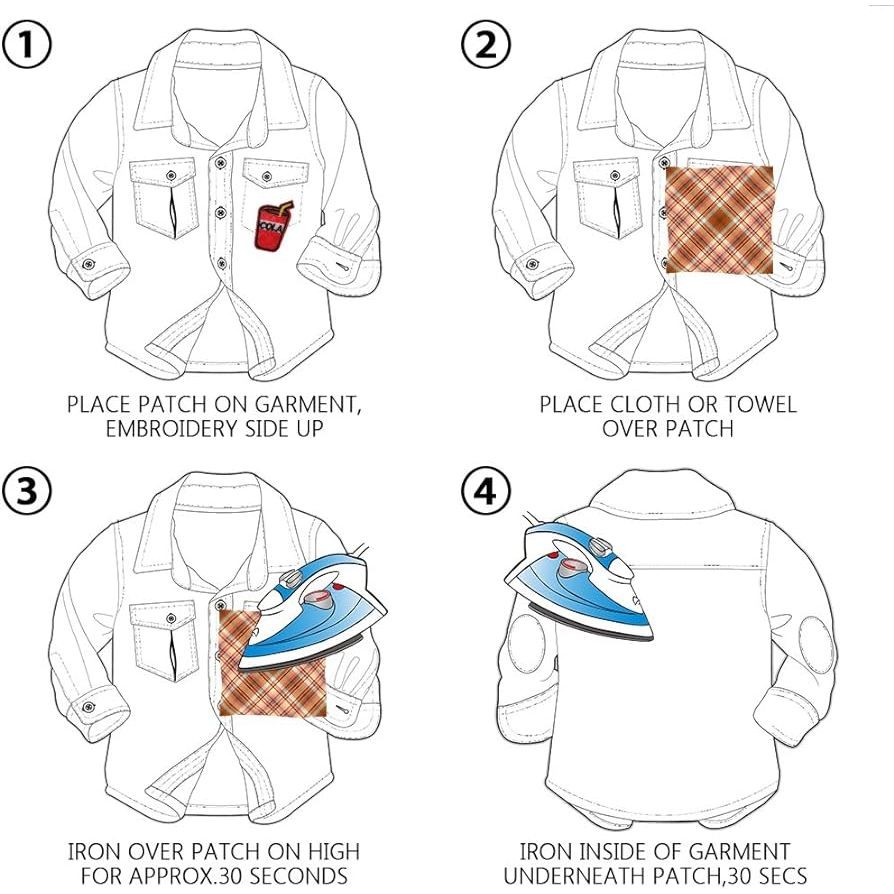 ①

COLA

PLACE PATCH ON GARMENT, EMBROIDERY SIDE UP

②

PLACE CLOTH OR TOWEL OVER PATCH

③

IRON OVER PATCH ON HIGH FOR APPROX.30 SECONDS

④

IRON INSIDE OF GARMENT UNDERNEATH PATCH,30 SECS