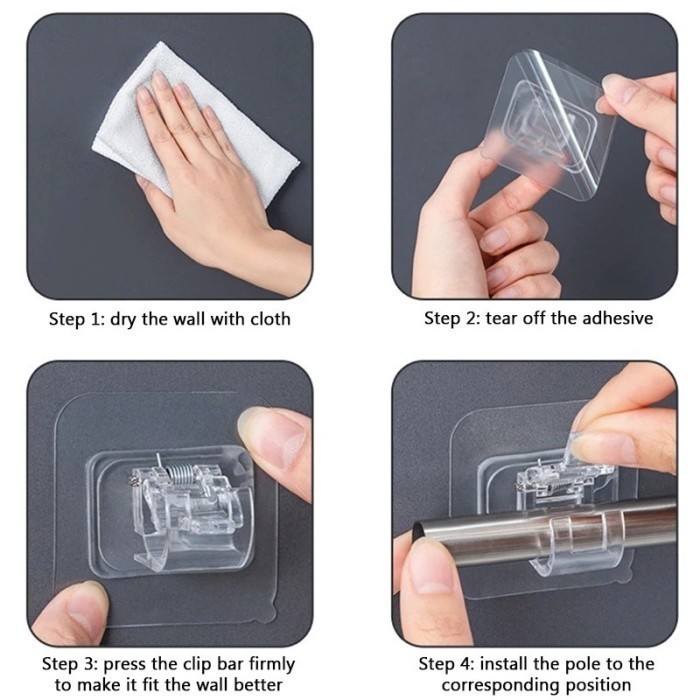 Step 1: dry the wall with cloth

Step 2: tear off the adhesive

Step 3: press the clip bar firmly to make it fit the wall better

Step 4: install the pole to the corresponding position