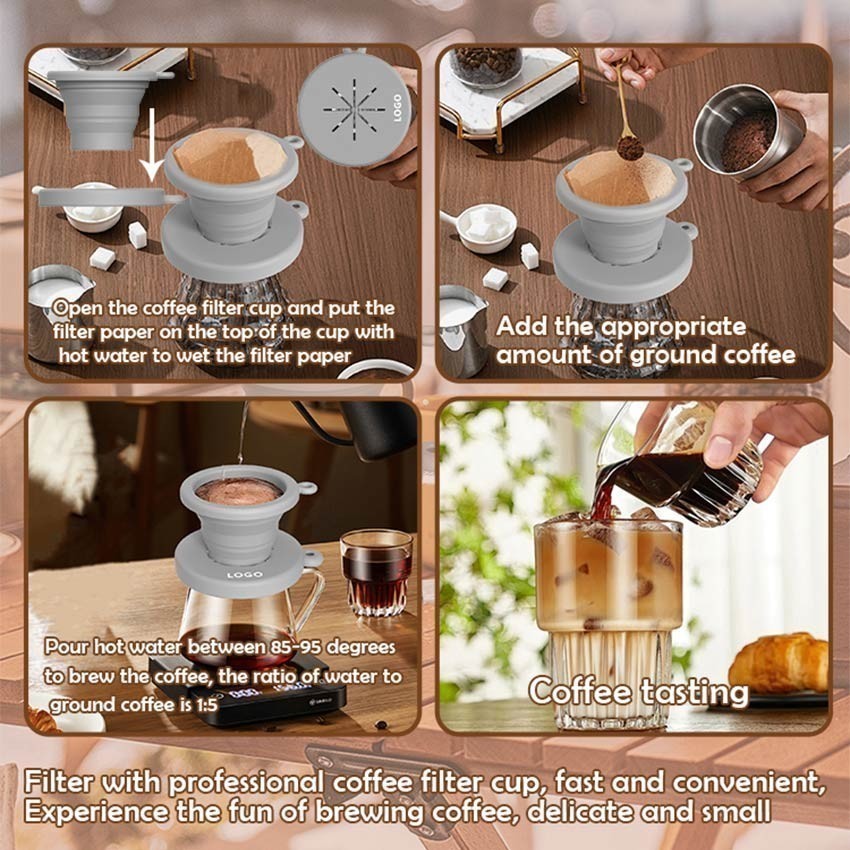 LOGO

Open the coffee filter cup and put the filter paper on the top of the cup with hot water to wet the filter paper

Add the appropriate amount of ground coffee

LOGO

Pour hot water between 85-95 degrees to brew the coffee, the ratio of water to ground coffee is 1:5

Coffee tasting

Filter with professional coffee filter cup, fast and convenient, Experience the fun of brewing coffee, delicate and small