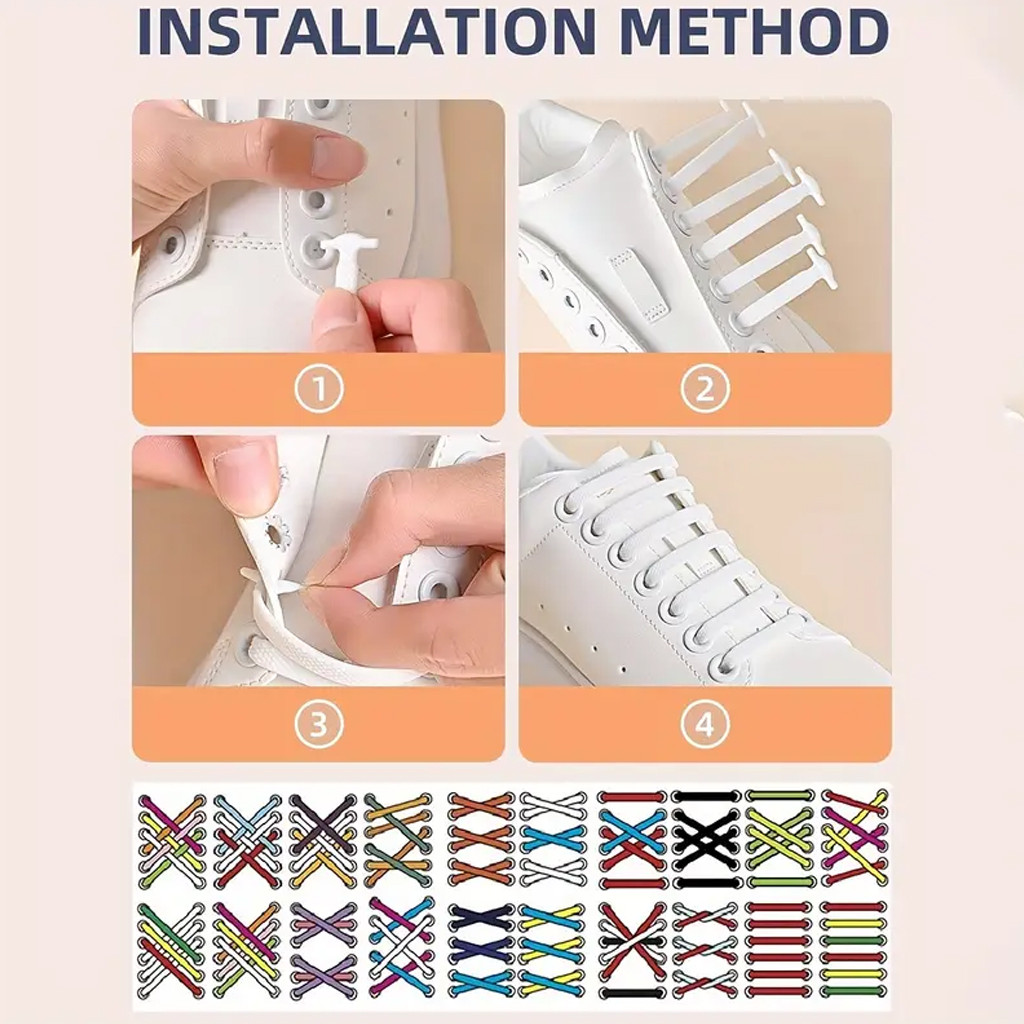 INSTALLATION METHOD

1

2

3

4