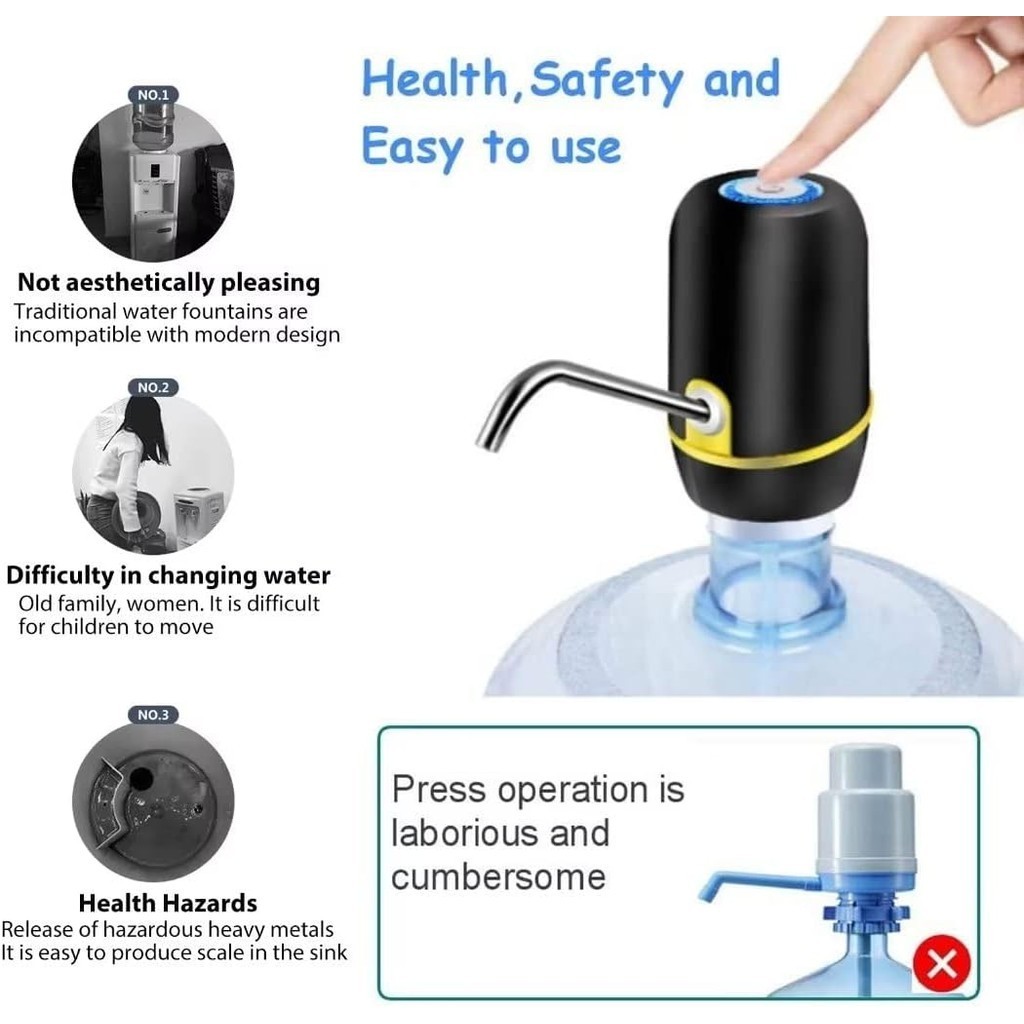 Health,Safety and Easy to use

NO.1

Not aesthetically pleasing
Traditional water fountains are incompatible with modern design

NO.2

Difficulty in changing water
Old family, women. It is difficult for children to move

NO.3

Health Hazards
Release of hazardous heavy metals
It is easy to produce scale in the sink

Press operation is laborious and cumbersome