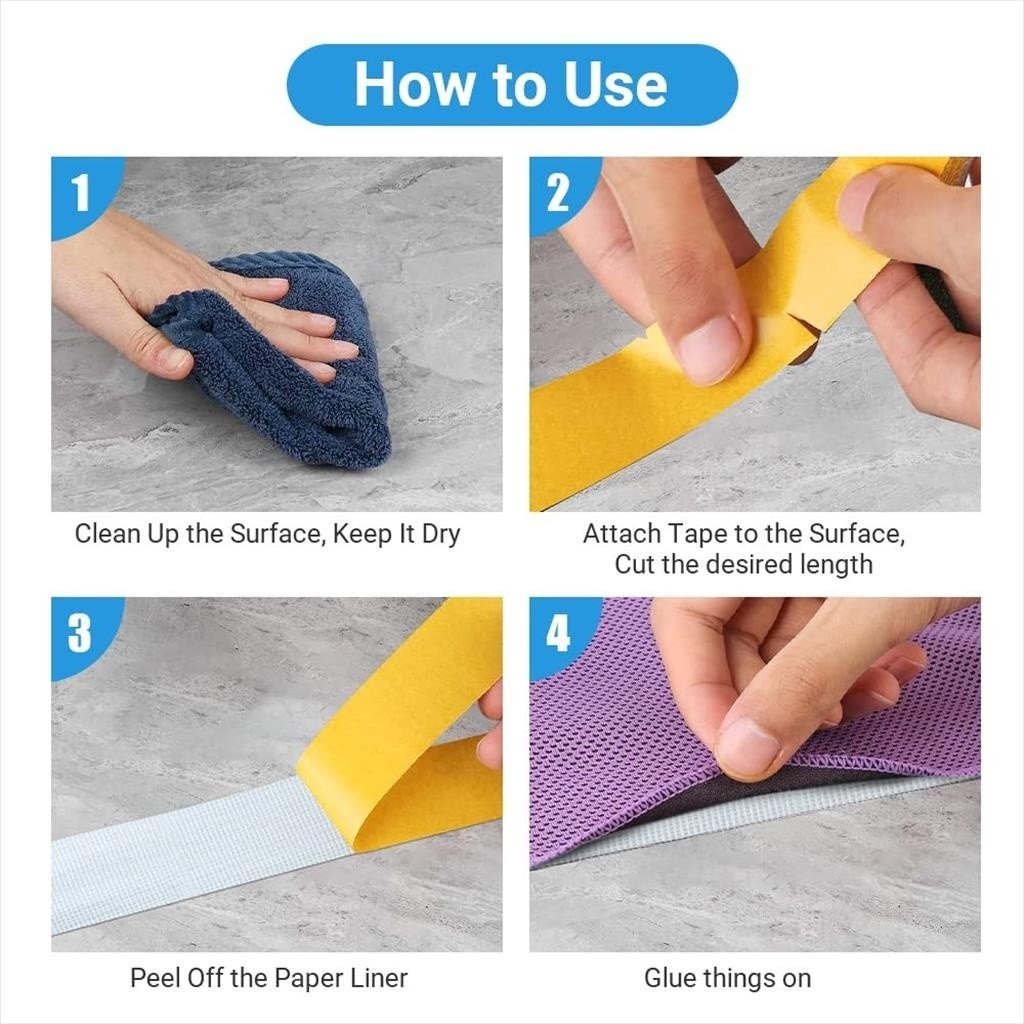 How to Use

1

Clean Up the Surface, Keep It Dry

2

Attach Tape to the Surface, Cut the desired length

3

Peel Off the Paper Liner

4

Glue things on