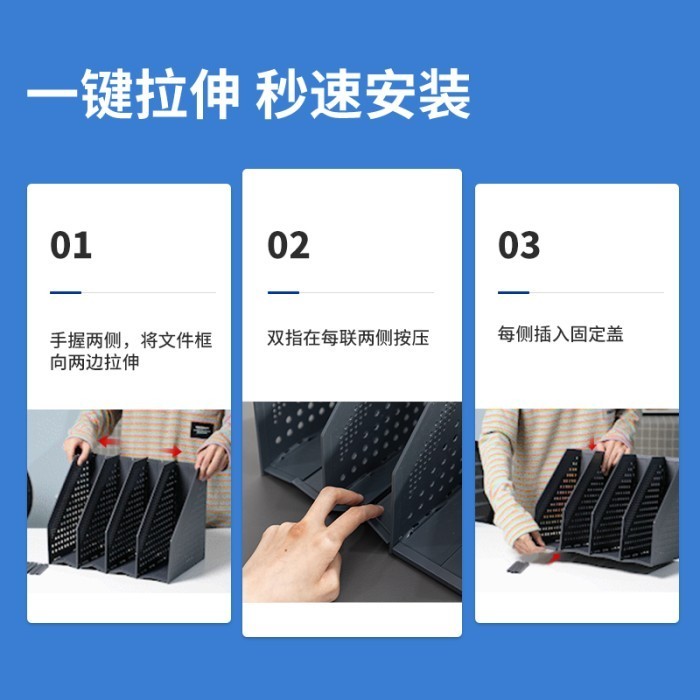 一键拉伸 秒速安装

01

手握两侧，将文件框向两边拉伸

02

双指在每联两侧按压

03

每侧插入固定盖