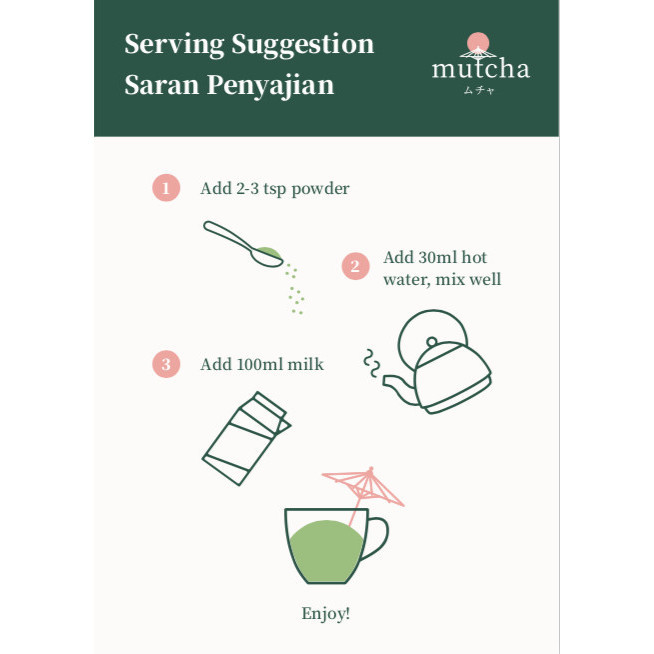 Serving Suggestion
Saran Penyajian

mutcha
ムチャ

1 Add 2-3 tsp powder

2 Add 30ml hot water, mix well

3 Add 100ml milk

Enjoy!