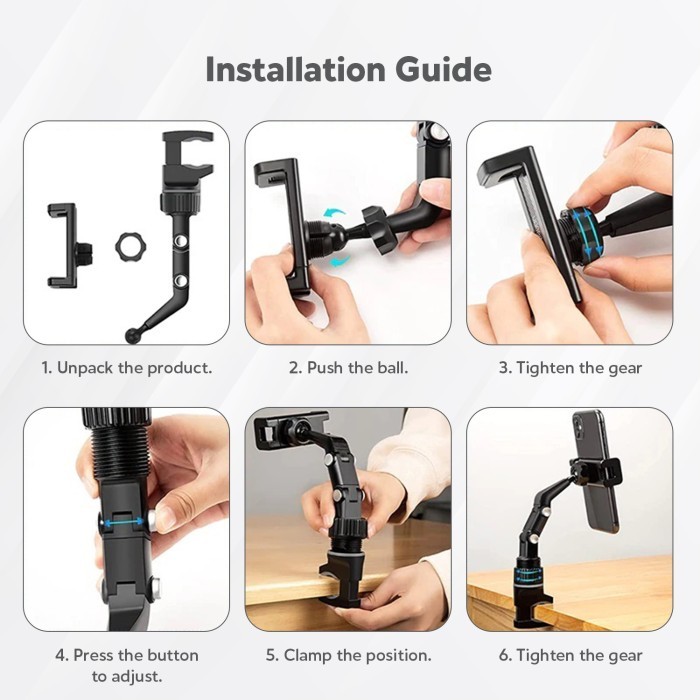 Installation Guide

1. Unpack the product.

2. Push the ball.

3. Tighten the gear

4. Press the button to adjust.

5. Clamp the position.

6. Tighten the gear