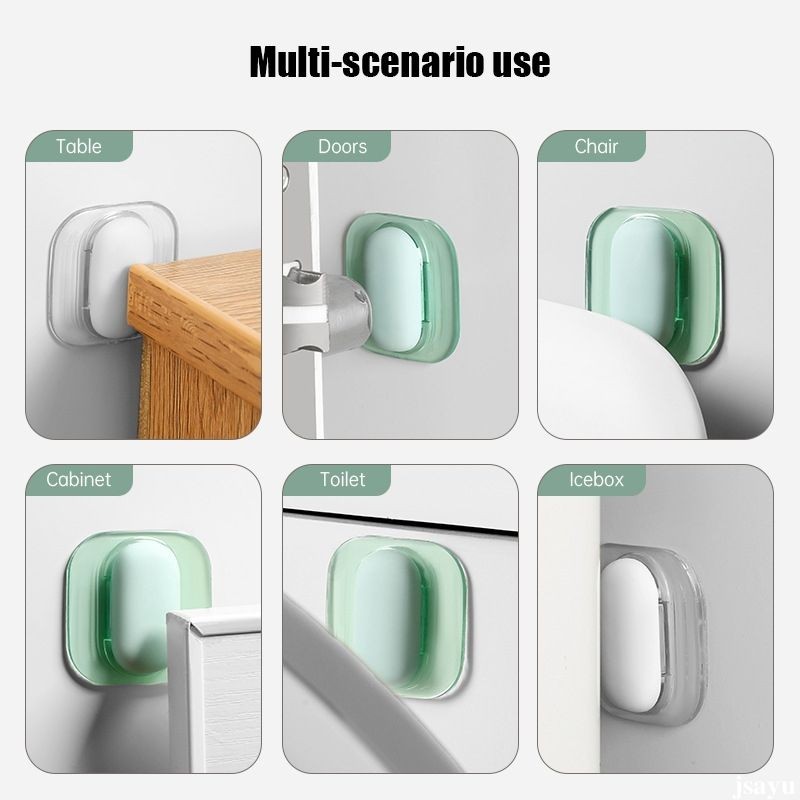 Multi-scenario use

Table

Doors

Chair

Cabinet

Toilet

Icebox

jsayu