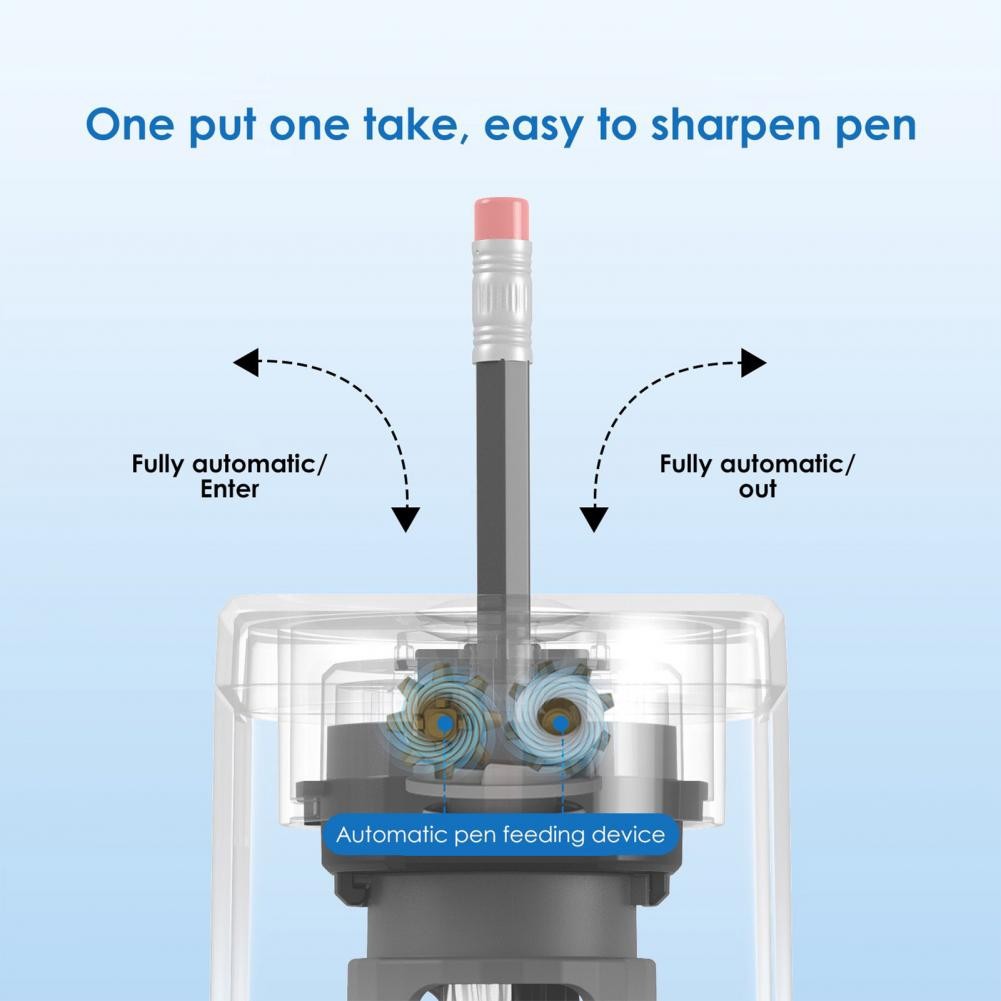 One put one take, easy to sharpen pen

Fully automatic/
Enter

Fully automatic/
out

Automatic pen feeding device