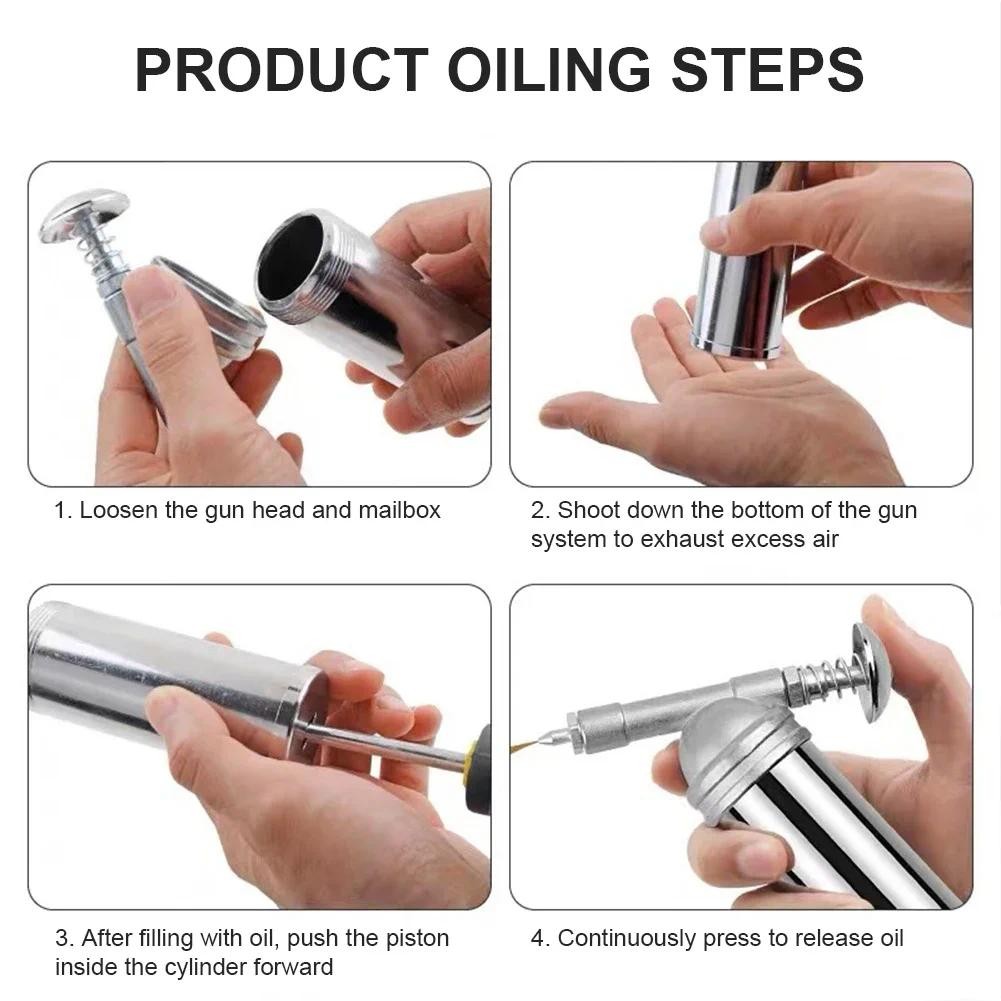 PRODUCT OILING STEPS

1. Loosen the gun head and mailbox

2. Shoot down the bottom of the gun system to exhaust excess air

3. After filling with oil, push the piston inside the cylinder forward

4. Continuously press to release oil