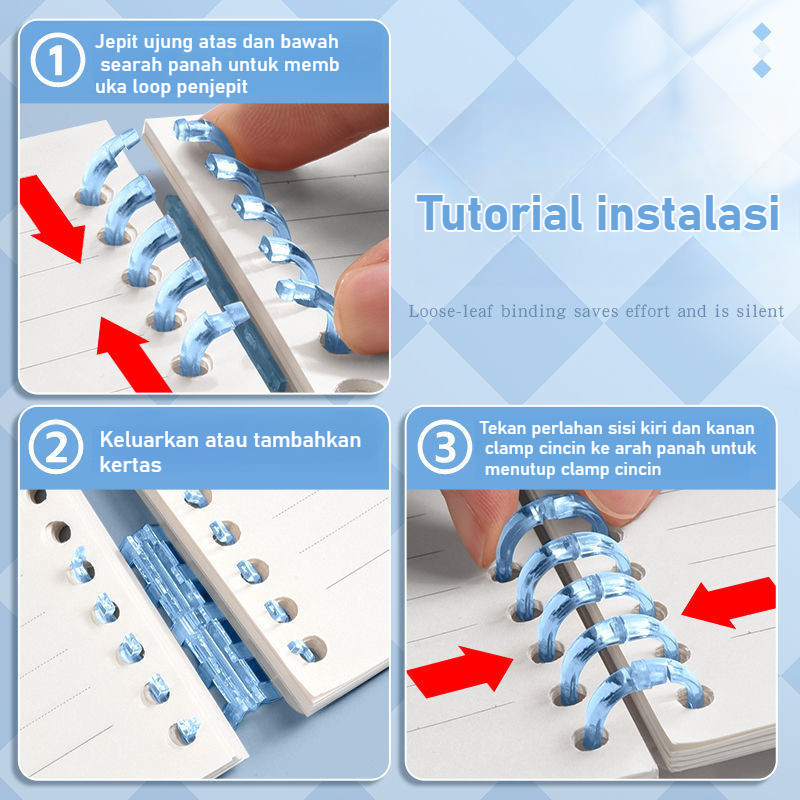 1 Jepit ujung atas dan bawah searah panah untuk memb uka loop penjepit

Tutorial instalasi

Loose-leaf binding saves effort and is silent

2 Keluarkan atau tambahkan kertas

3 Tekan perlahan sisi kiri dan kanan clamp cincin ke arah panah untuk menutup clamp cincin