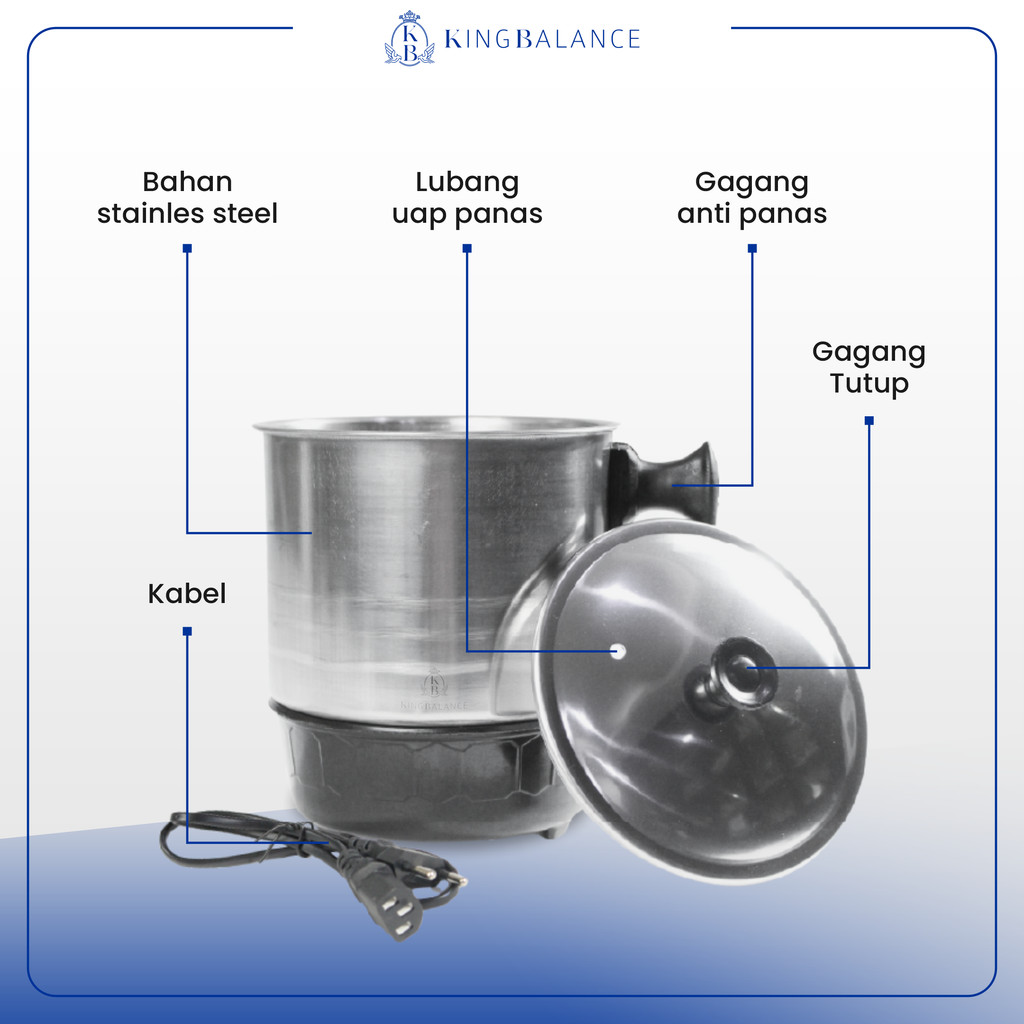 KB KINGBALANCE

Bahan stainles steel

Lubang uap panas

Gagang anti panas

Gagang Tutup

Kabel

KB KINGBALANCE