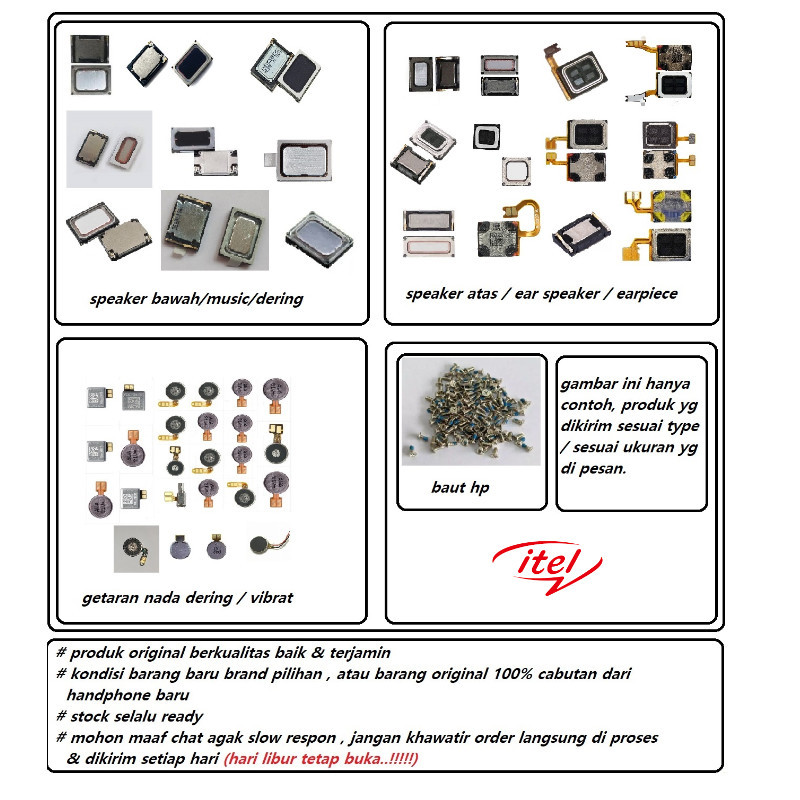 speaker bawah/music/dering

speaker atas / ear speaker / earpiece

getaran nada dering / vibrat

baut hp

gambar ini hanya contoh, produk yg dikirim sesuai type / sesuai ukuran yg di pesan.

itel

# produk original berkualitas baik & terjamin
# kondisi barang baru brand pilihan , atau barang original 100% cabutan dari handphone baru
# stock selalu ready
# mohon maaf chat agak slow respon , jangan khawatir order langsung di proses & dikirim setiap hari (hari libur tetap buka..!!!!!)