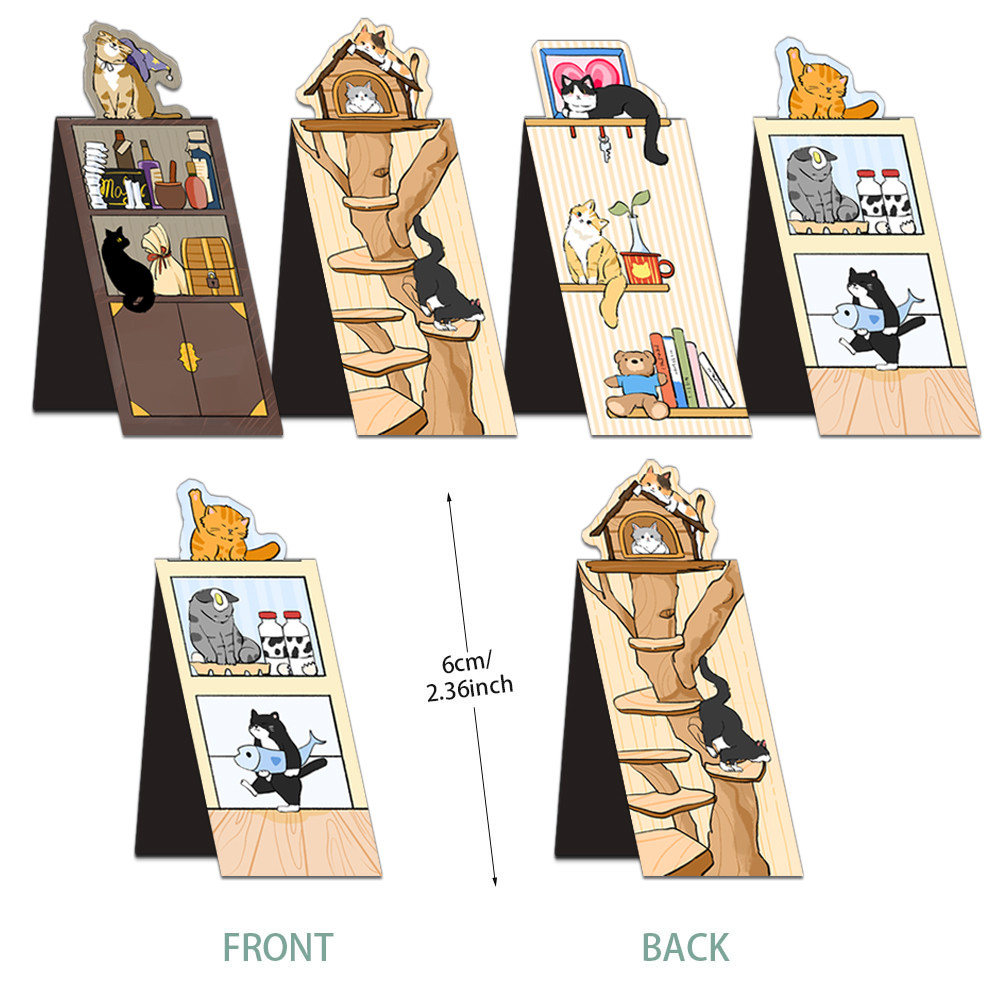 Magic

6cm/
2.36inch

FRONT

BACK