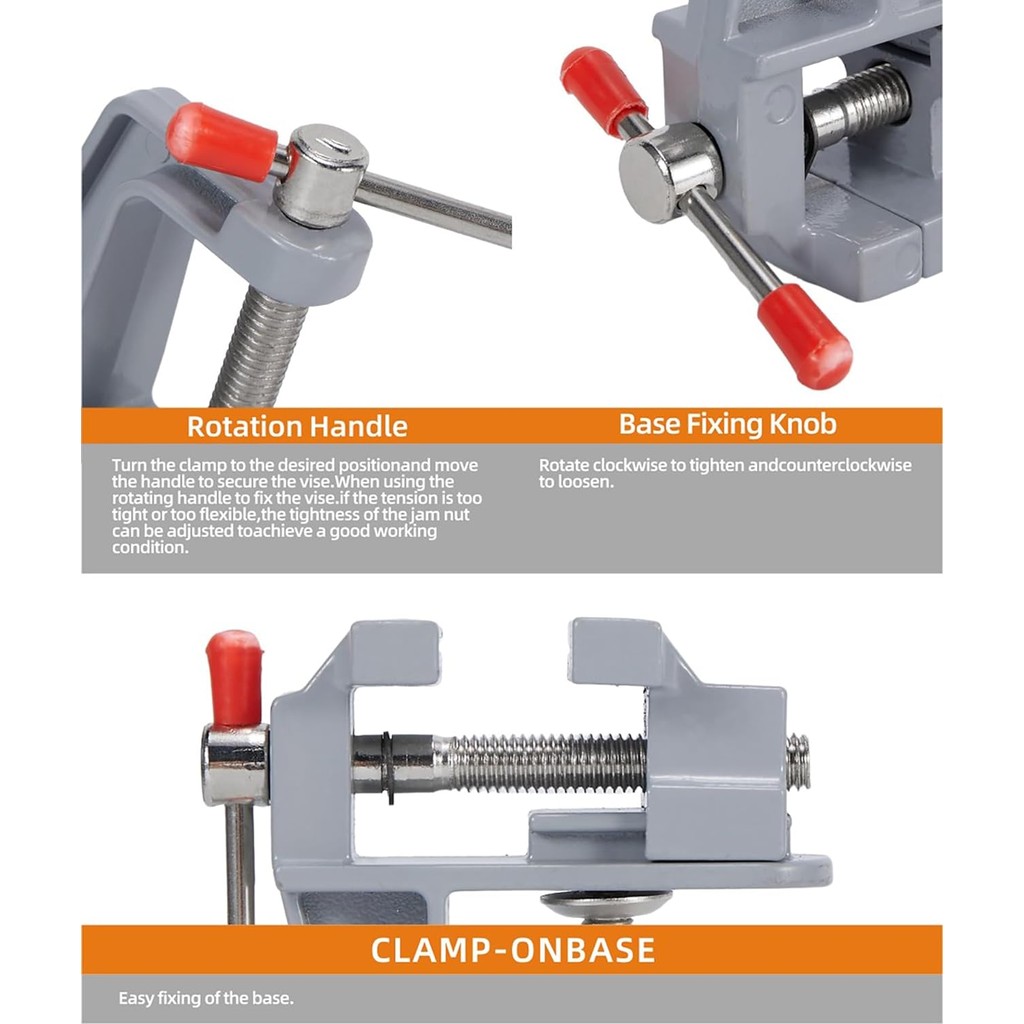 Rotation Handle

Turn the clamp to the desired positionand move the handle to secure the vise.When using the rotating handle to fix the vise.if the tension is too tight or too flexible,the tightness of the jam nut can be adjusted toachieve a good working condition.

Base Fixing Knob

Rotate clockwise to tighten andcounterclockwise to loosen.

CLAMP-ONBASE

Easy fixing of the base.