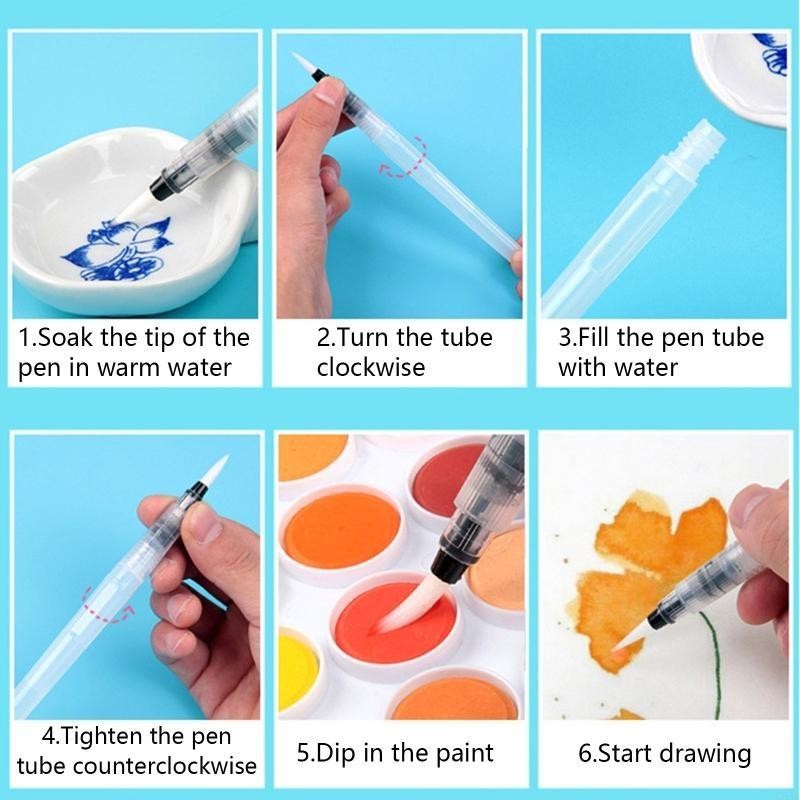 1.Soak the tip of the pen in warm water

2.Turn the tube clockwise

3.Fill the pen tube with water

4.Tighten the pen tube counterclockwise

5.Dip in the paint

6.Start drawing