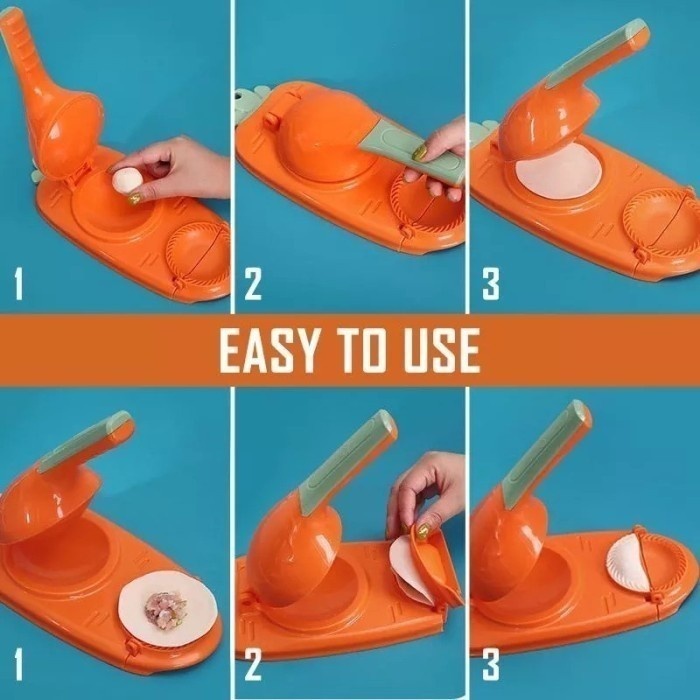 1

2

3

EASY TO USE

1

2

3