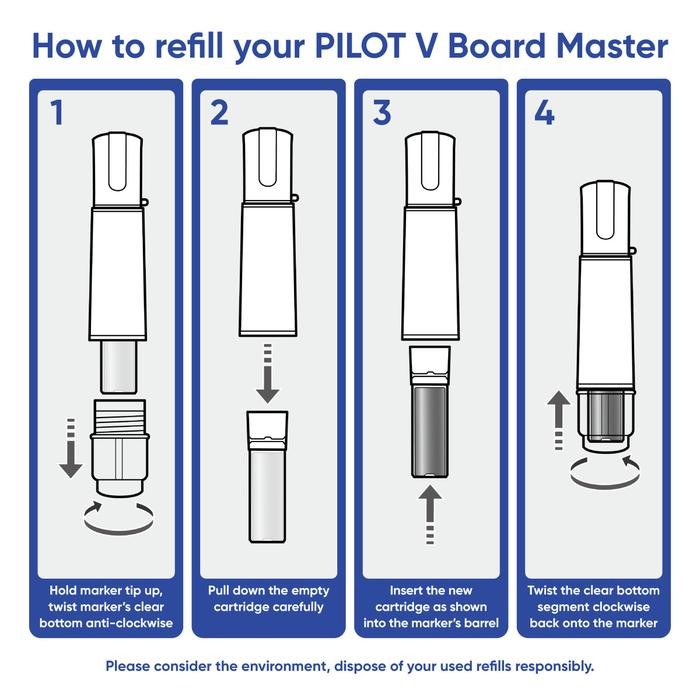 How to refill your PILOT V Board Master

1

Hold marker tip up, twist marker's clear bottom anti-clockwise

2

Pull down the empty cartridge carefully

3

Insert the new cartridge as shown into the marker's barrel

4

Twist the clear bottom segment clockwise back onto the marker

Please consider the environment, dispose of your used refills responsibly.