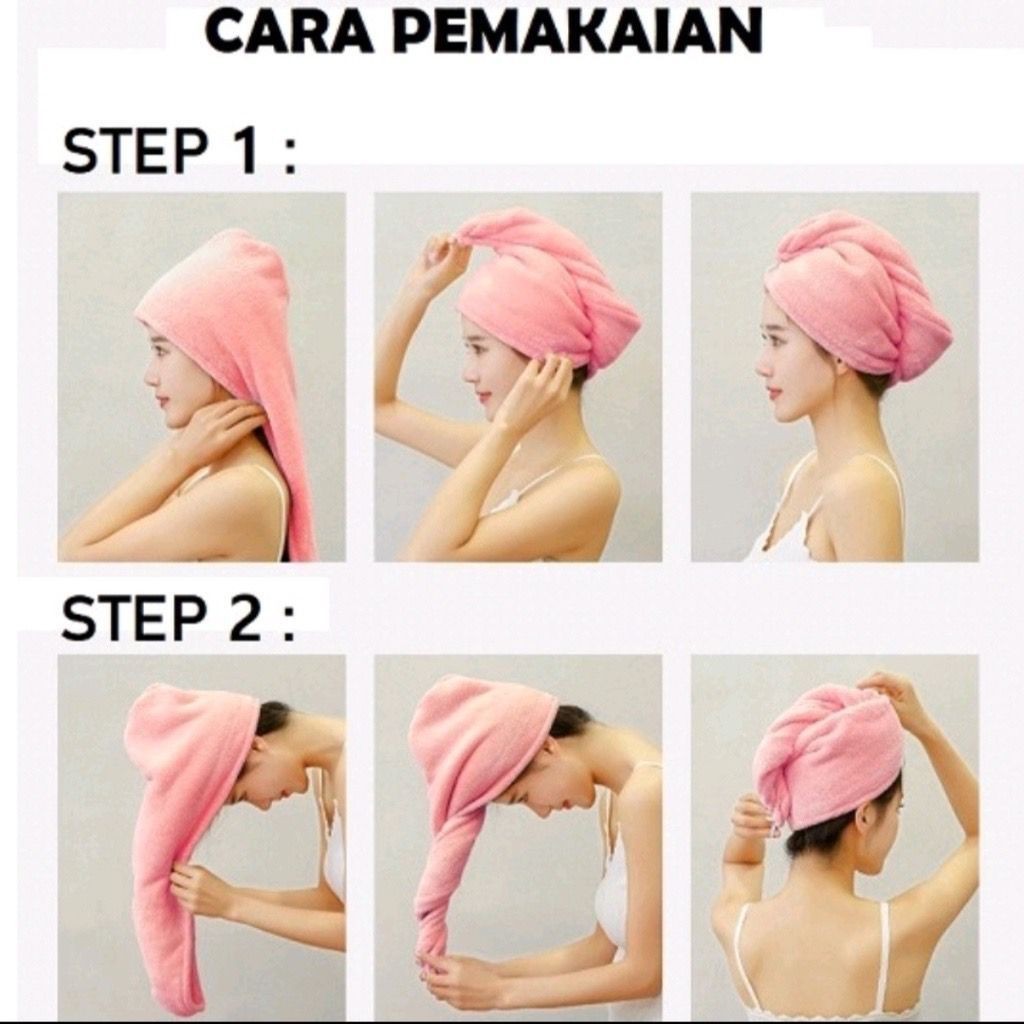 CARA PEMAKAIAN

STEP 1 :

STEP 2 :