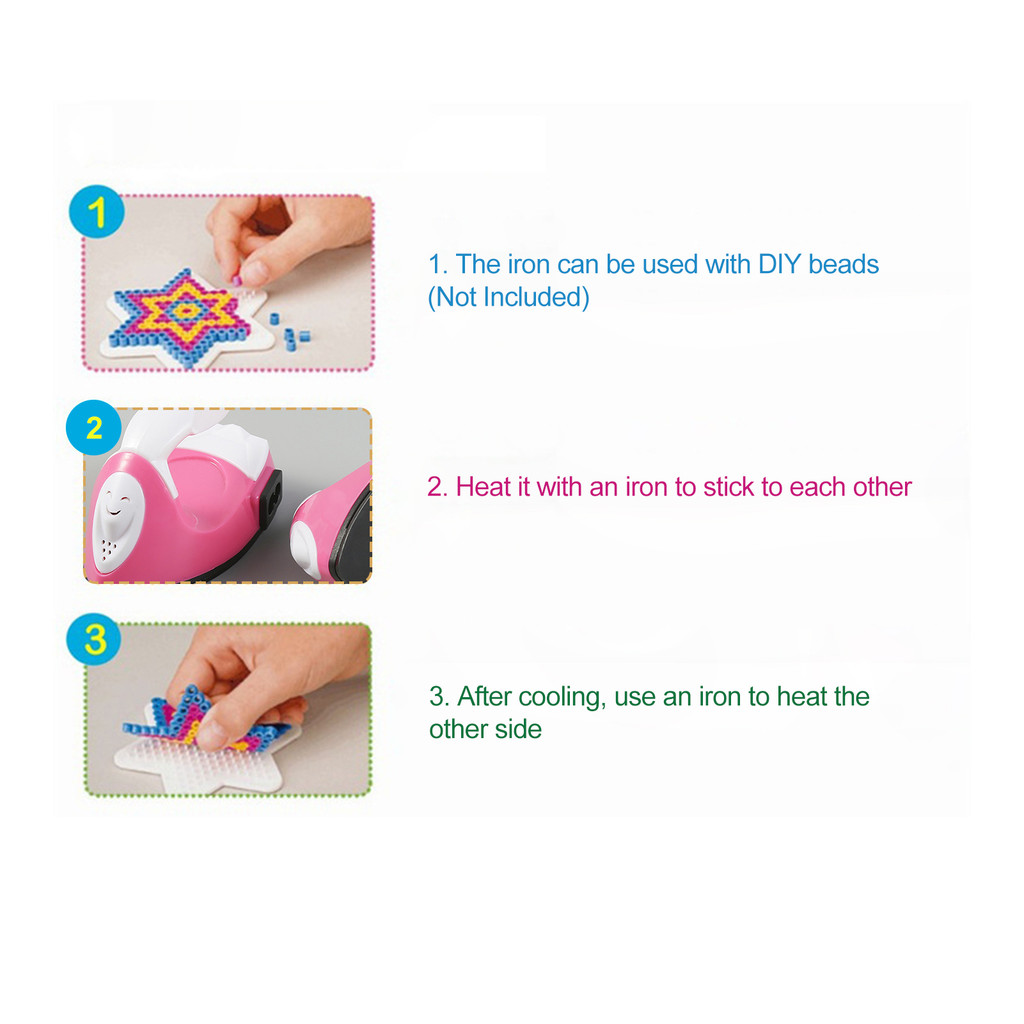 1

1. The iron can be used with DIY beads (Not Included)

2

2. Heat it with an iron to stick to each other

3

3. After cooling, use an iron to heat the other side