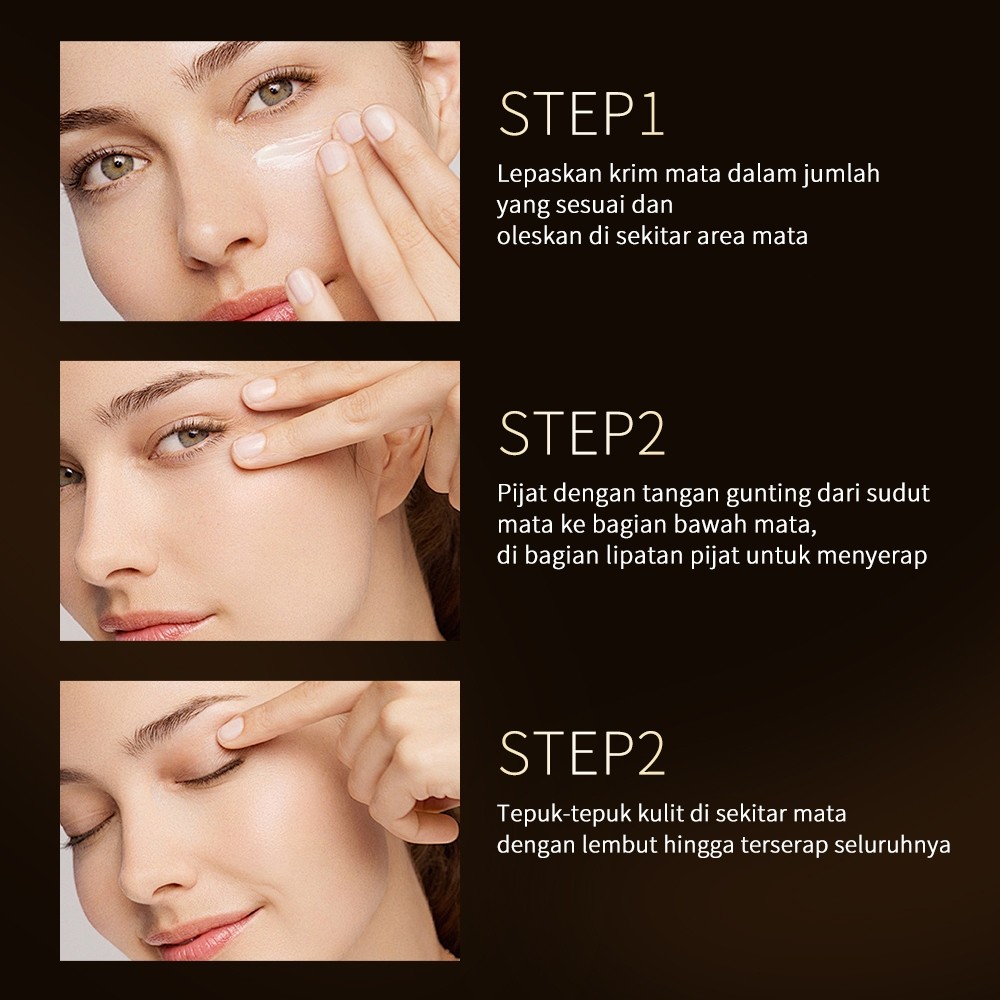 STEP1

Lepaskan krim mata dalam jumlah yang sesuai dan oleskan di sekitar area mata

STEP2

Pijat dengan tangan gunting dari sudut mata ke bagian bawah mata, di bagian lipatan pijat untuk menyerap

STEP2

Tepuk-tepuk kulit di sekitar mata dengan lembut hingga terserap seluruhnya