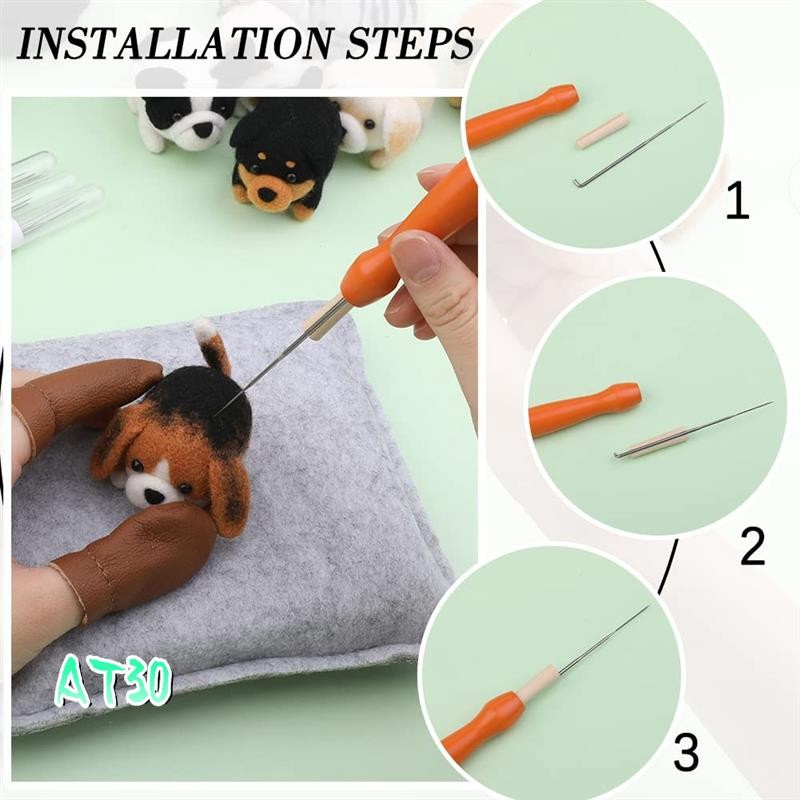 INSTALLATION STEPS

1

2

3

AT30