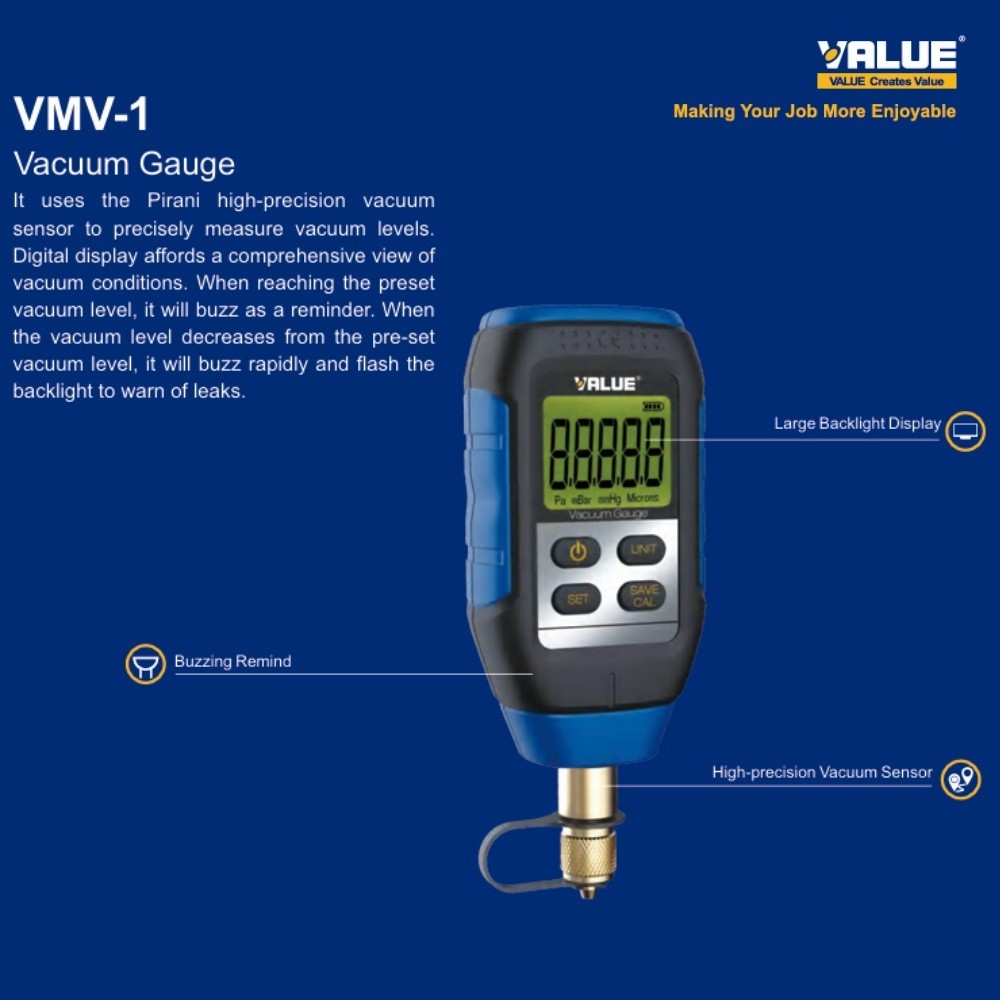 VALUE®
VALUE Creates Value
Making Your Job More Enjoyable

VMV-1
Vacuum Gauge

It uses the Pirani high-precision vacuum sensor to precisely measure vacuum levels. Digital display affords a comprehensive view of vacuum conditions. When reaching the preset vacuum level, it will buzz as a reminder. When the vacuum level decreases from the pre-set vacuum level, it will buzz rapidly and flash the backlight to warn of leaks.

VALUE®
8.8.8.8.8
Pa mBar mmHg Microns
Vacuum Gauge
UNIT
SET
SAVE CAL

Large Backlight Display

Buzzing Remind

High-precision Vacuum Sensor