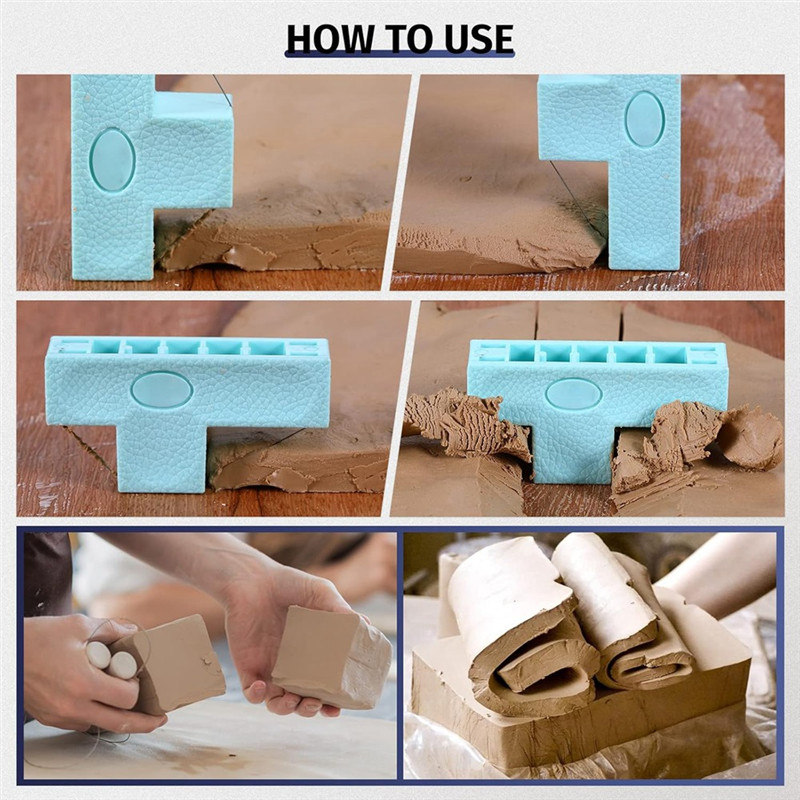 HOW TO USE