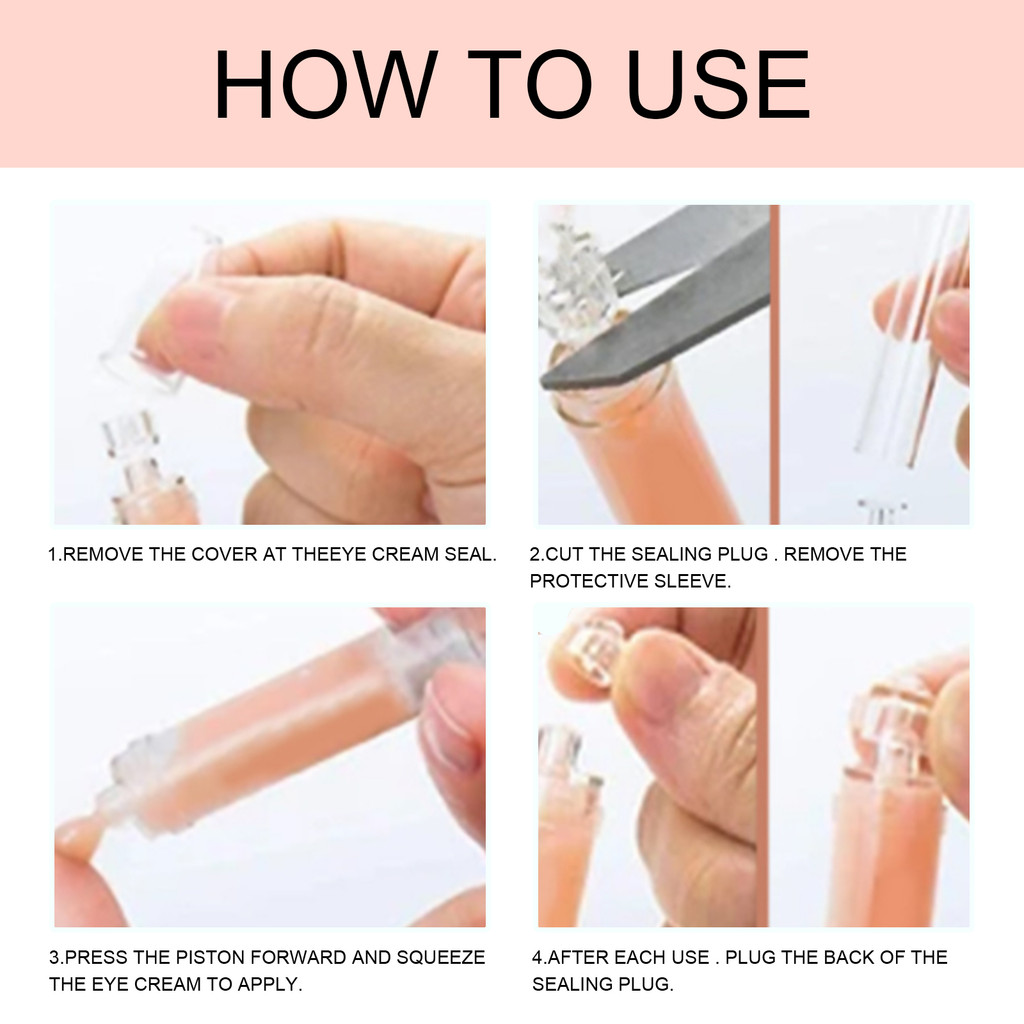 HOW TO USE

1.REMOVE THE COVER AT THEEYE CREAM SEAL.

2.CUT THE SEALING PLUG . REMOVE THE PROTECTIVE SLEEVE.

3.PRESS THE PISTON FORWARD AND SQUEEZE THE EYE CREAM TO APPLY.

4.AFTER EACH USE . PLUG THE BACK OF THE SEALING PLUG.