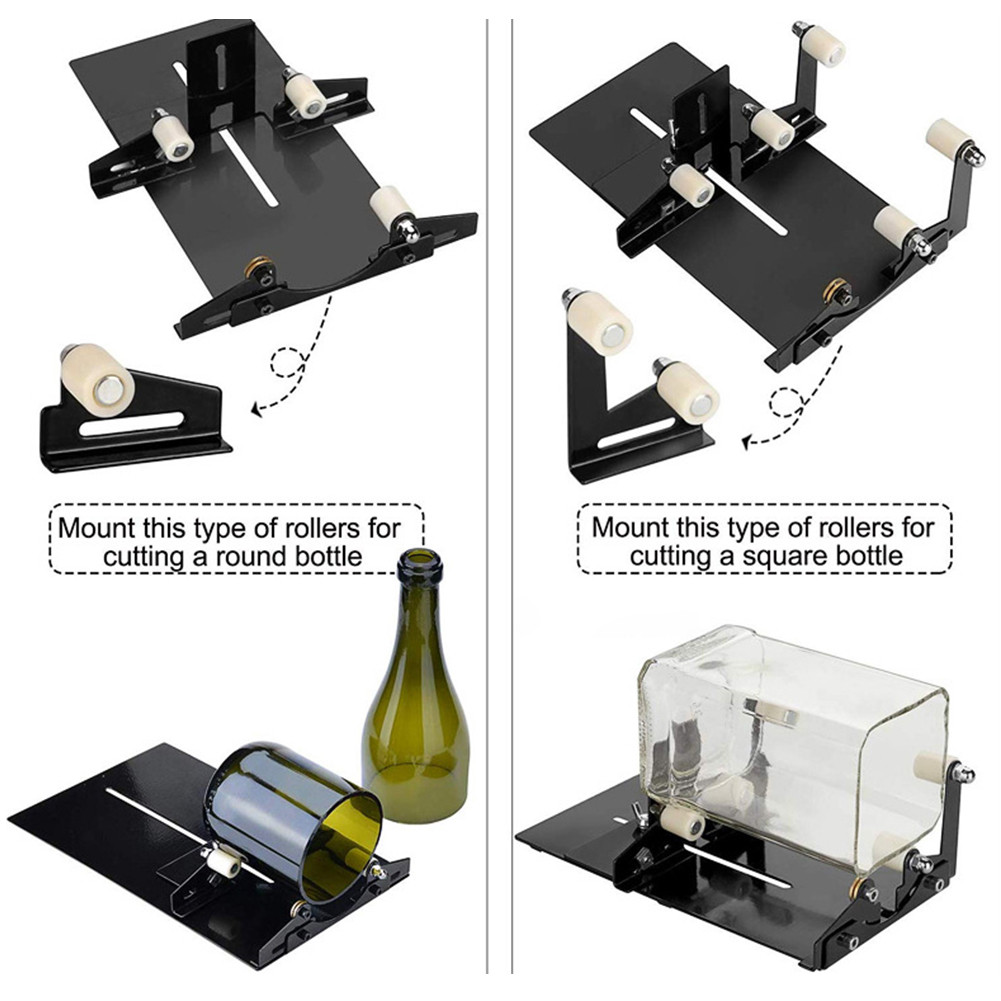 Mount this type of rollers for cutting a round bottle

Mount this type of rollers for cutting a square bottle