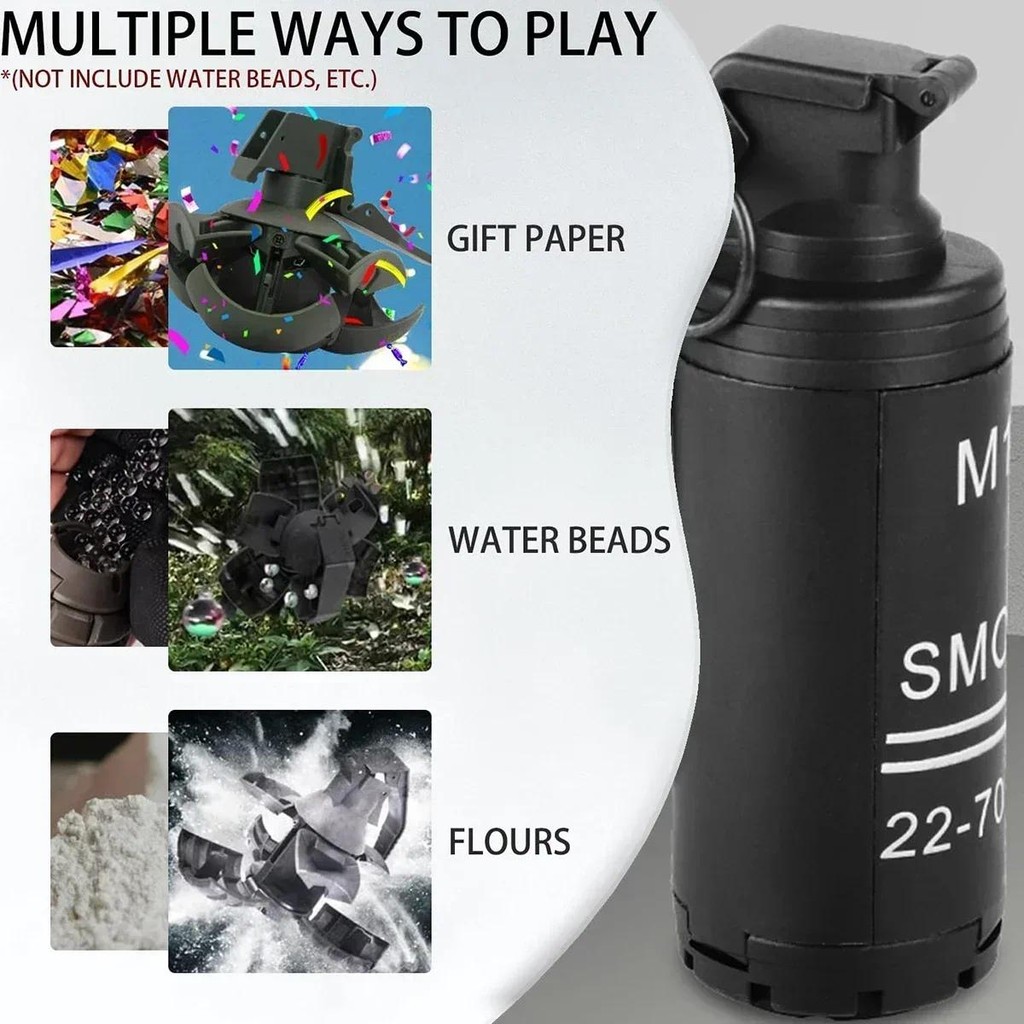 MULTIPLE WAYS TO PLAY
*(NOT INCLUDE WATER BEADS, ETC.)

GIFT PAPER

WATER BEADS

FLOURS

M1

SMO

22-70