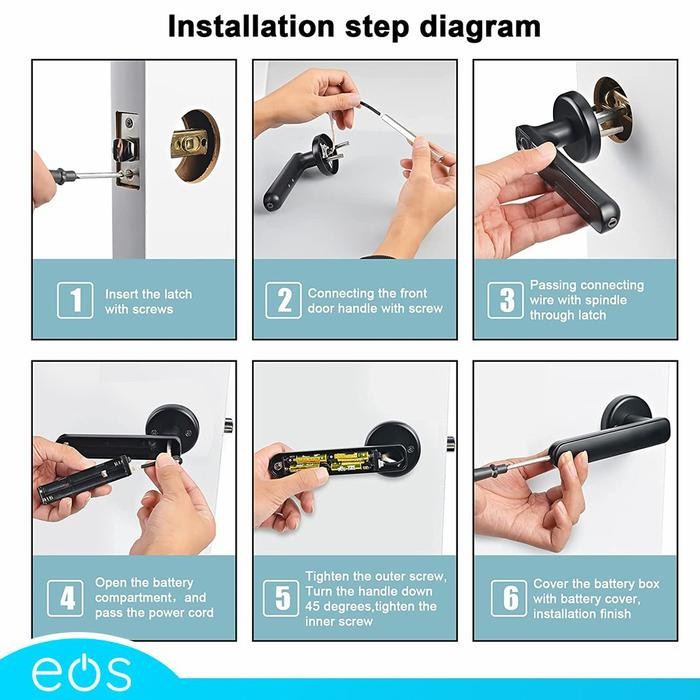 Installation step diagram

1 Insert the latch with screws

2 Connecting the front door handle with screw

3 Passing connecting wire with spindle through latch

4 Open the battery compartment, and pass the power cord

5 Tighten the outer screw, Turn the handle down 45 degrees,tighten the inner screw

6 Cover the battery box with battery cover, installation finish

eos