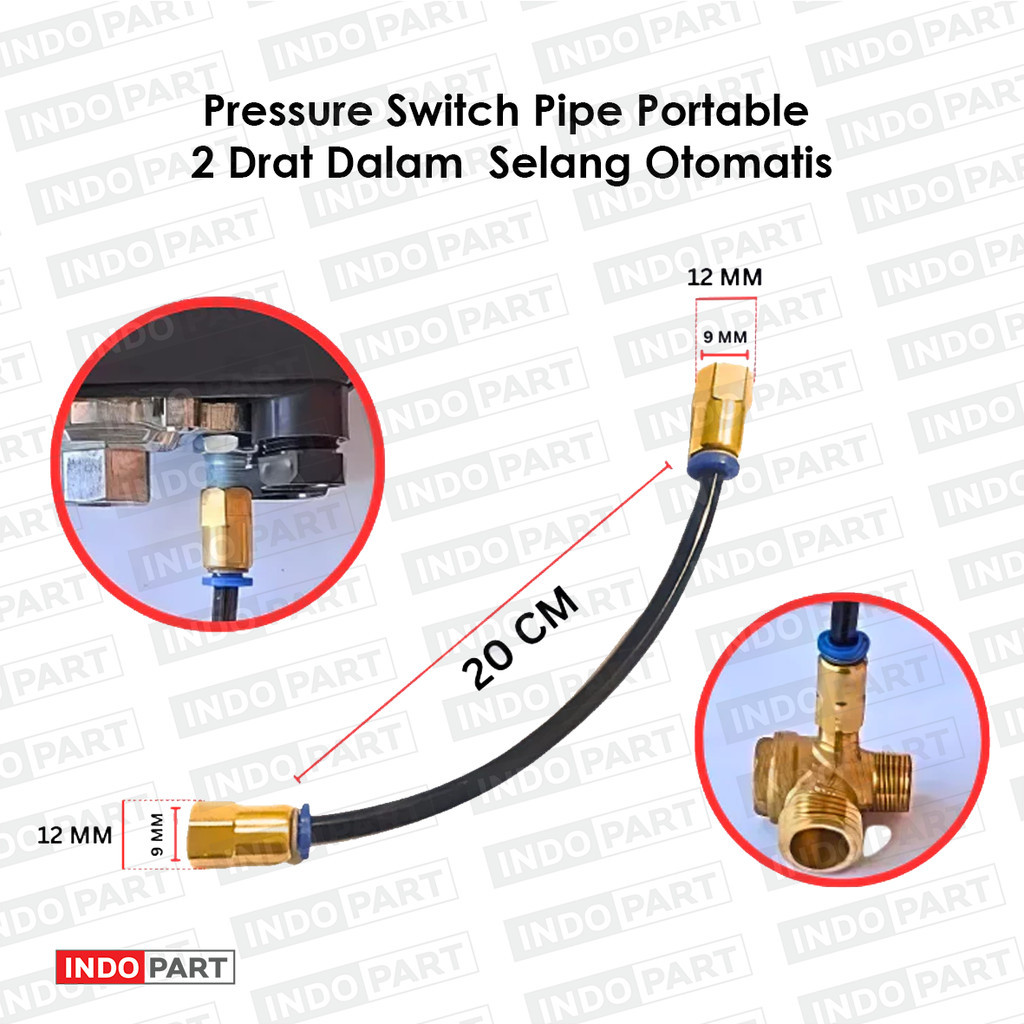 Pressure Switch Pipe Portable
2 Drat Dalam Selang Otomatis

12 MM

9 MM

20 CM

12 MM

9 MM

INDO PART