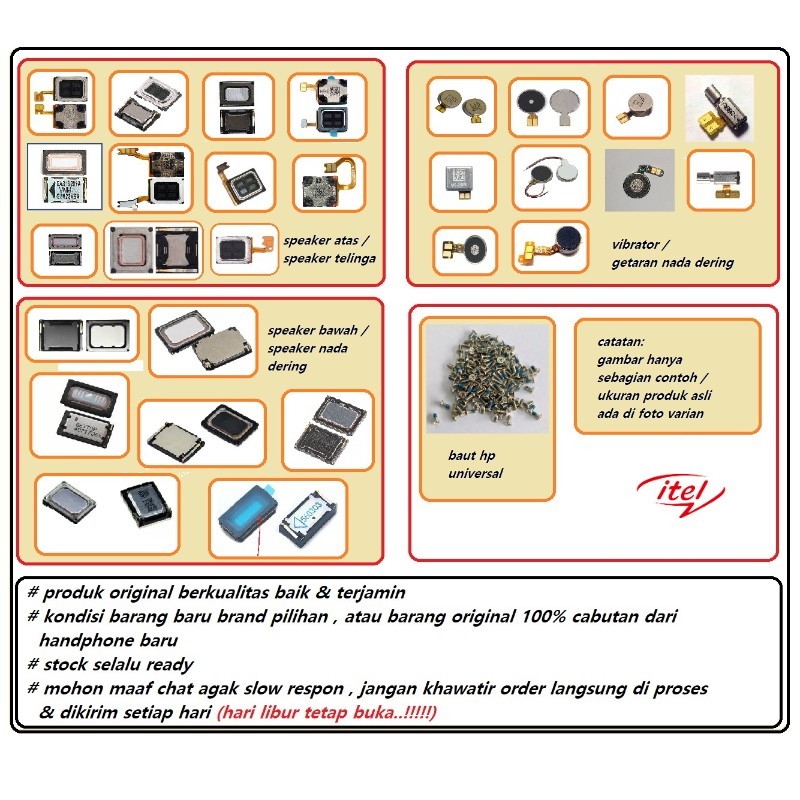 speaker atas /
speaker telinga

vibrator /
getaran nada dering

speaker bawah /
speaker nada
dering

baut hp
universal

catatan:
gambar hanya
sebagian contoh /
ukuran produk asli
ada di foto varian

itel

# produk original berkualitas baik & terjamin
# kondisi barang baru brand pilihan , atau barang original 100% cabutan dari handphone baru
# stock selalu ready
# mohon maaf chat agak slow respon , jangan khawatir order langsung di proses & dikirim setiap hari (hari libur tetap buka..!!!!!)