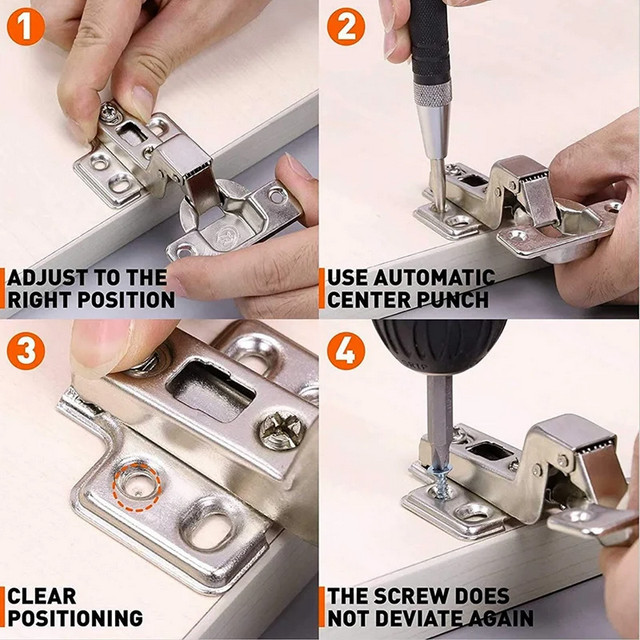 1

ADJUST TO THE RIGHT POSITION

2

USE AUTOMATIC CENTER PUNCH

3

CLEAR POSITIONING

4

THE SCREW DOES NOT DEVIATE AGAIN