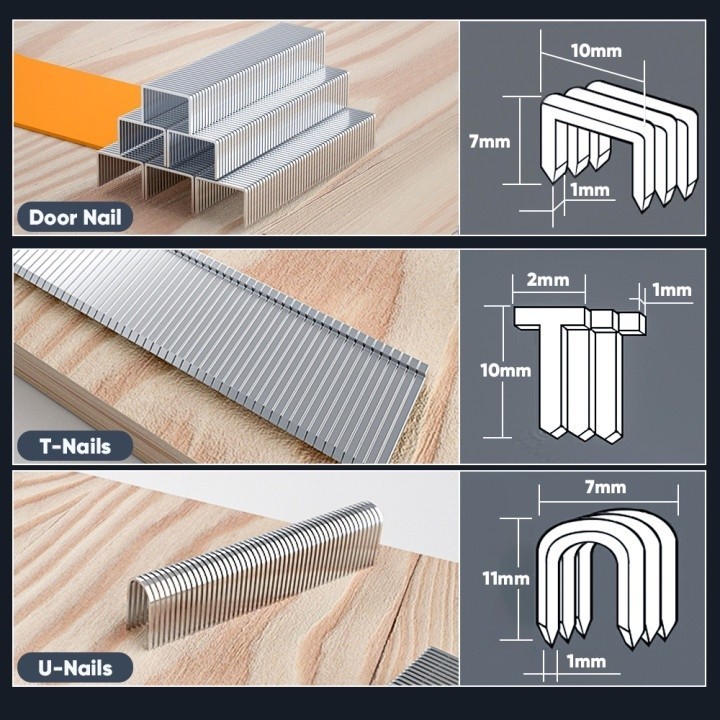 Door Nail

10mm
7mm
1mm

T-Nails

2mm
1mm
10mm

U-Nails

7mm
11mm
1mm