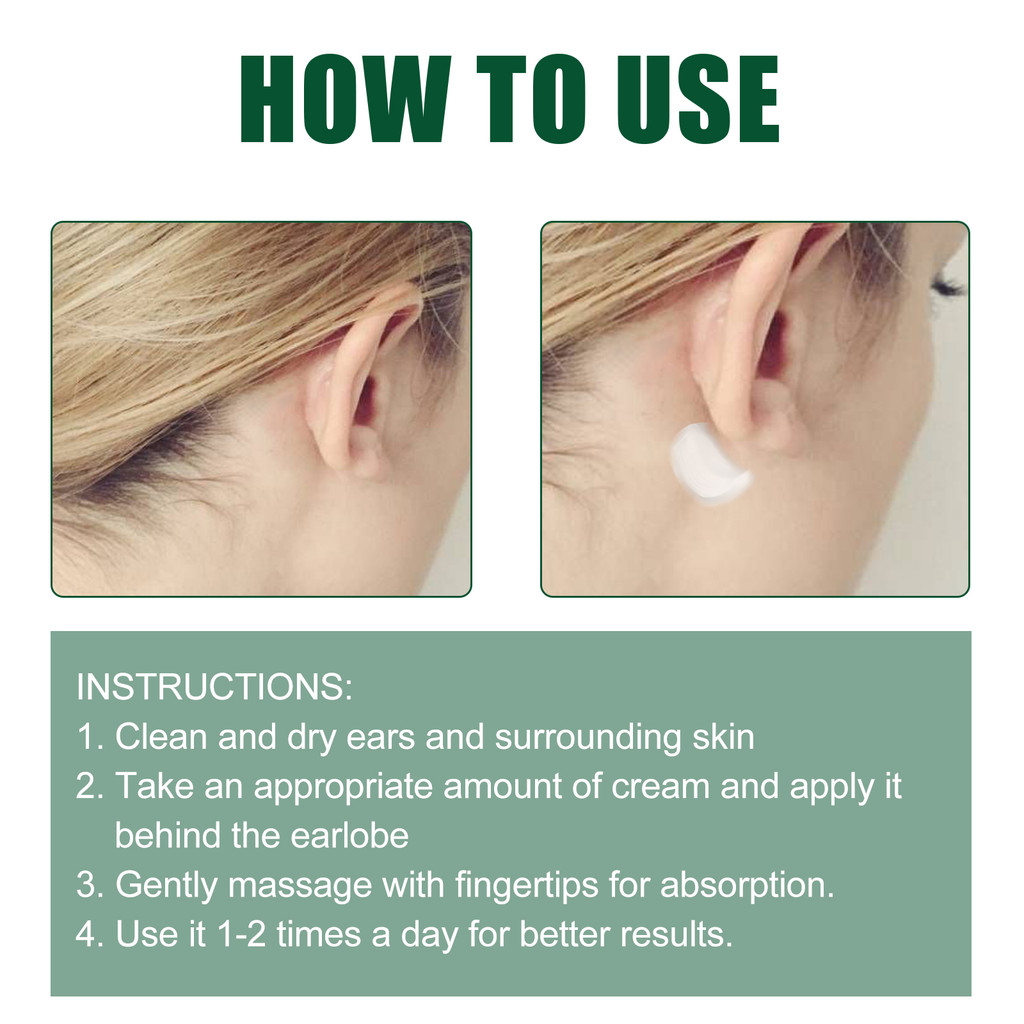 HOW TO USE

INSTRUCTIONS:
1. Clean and dry ears and surrounding skin
2. Take an appropriate amount of cream and apply it behind the earlobe
3. Gently massage with fingertips for absorption.
4. Use it 1-2 times a day for better results.