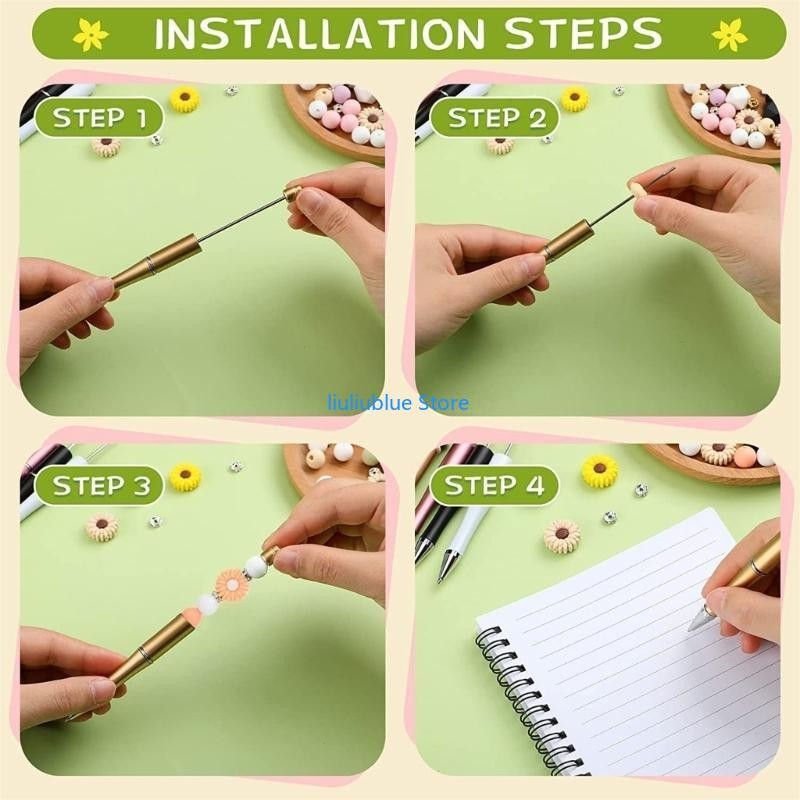 INSTALLATION STEPS

STEP 1

STEP 2

liuliublue Store

STEP 3

STEP 4