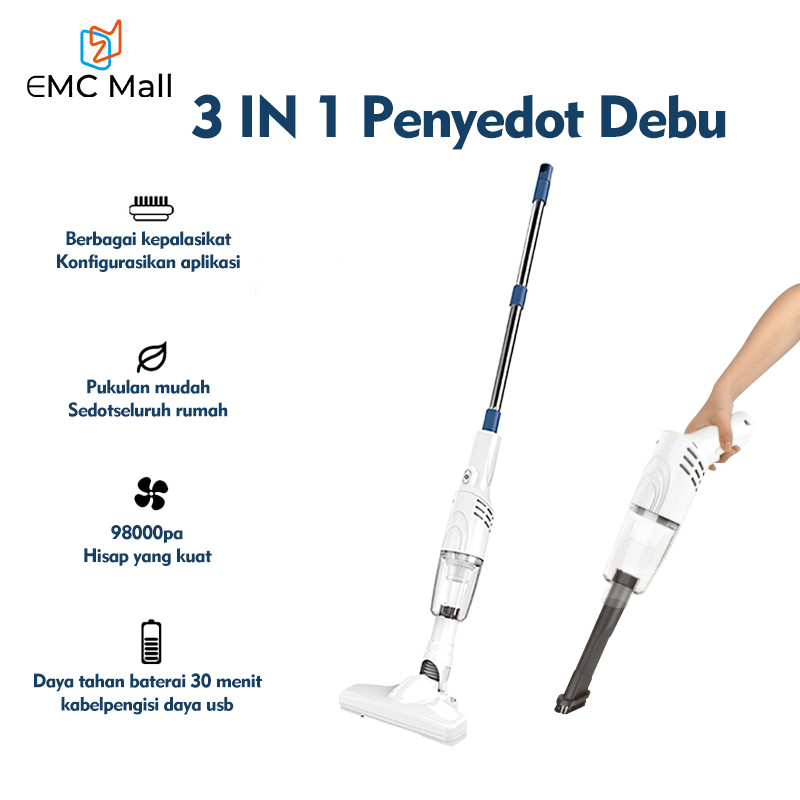 EMC Mall

3 IN 1 Penyedot Debu

Berbagai kepalasikat
Konfigurasikan aplikasi

Pukulan mudah
Sedotseluruh rumah

98000pa
Hisap yang kuat

Daya tahan baterai 30 menit
kabelpengisi daya usb