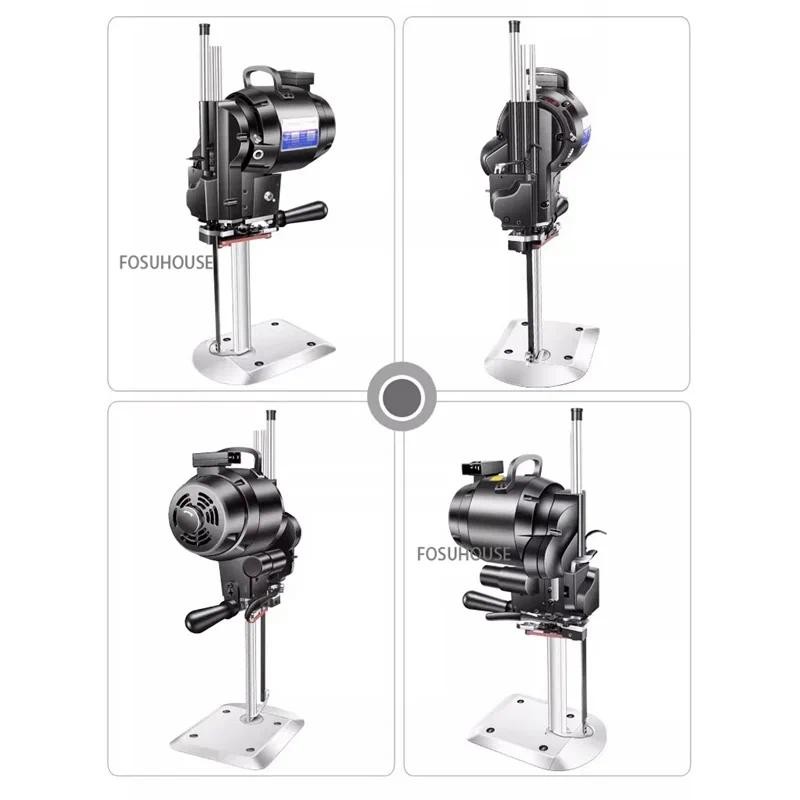 FOSUHOUSE

FOSUHOUSE