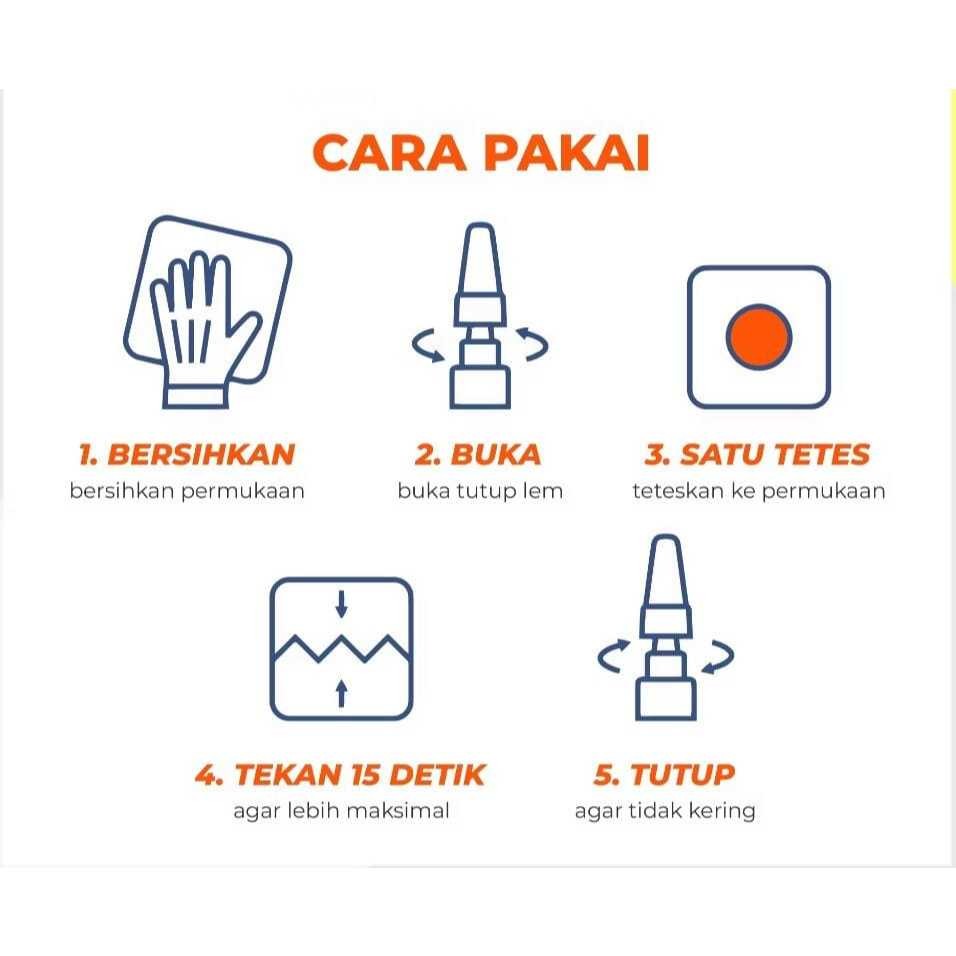 CARA PAKAI

1. BERSIHKAN
bersihkan permukaan

2. BUKA
buka tutup lem

3. SATU TETES
teteskan ke permukaan

4. TEKAN 15 DETIK
agar lebih maksimal

5. TUTUP
agar tidak kering