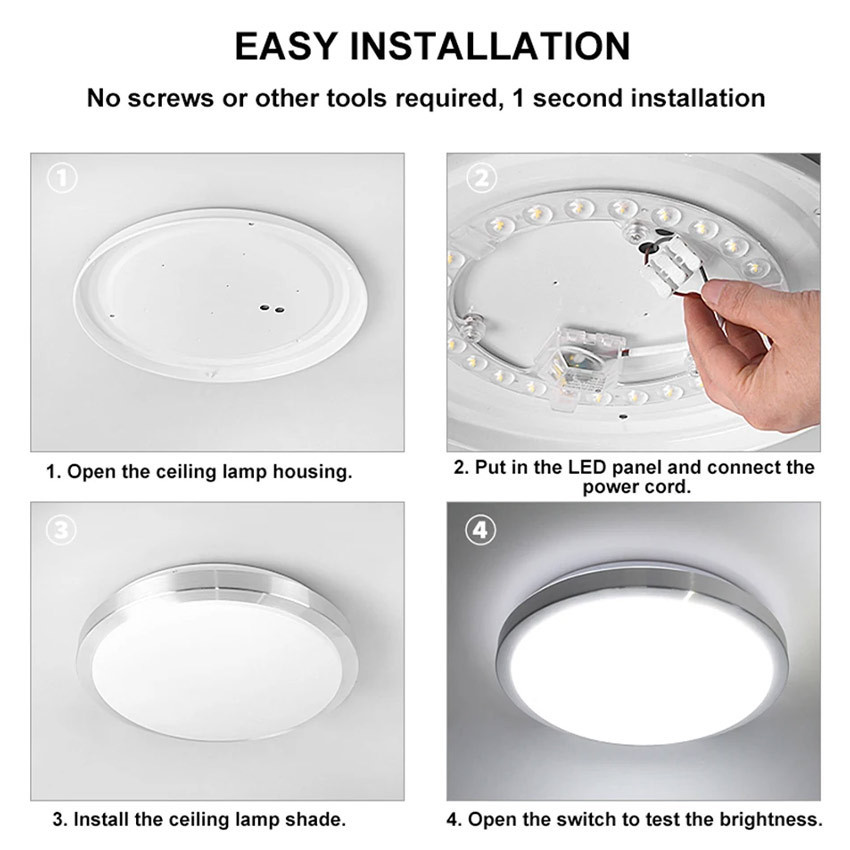 EASY INSTALLATION

No screws or other tools required, 1 second installation

①

1. Open the ceiling lamp housing.

②

2. Put in the LED panel and connect the power cord.

③

3. Install the ceiling lamp shade.

④

4. Open the switch to test the brightness.