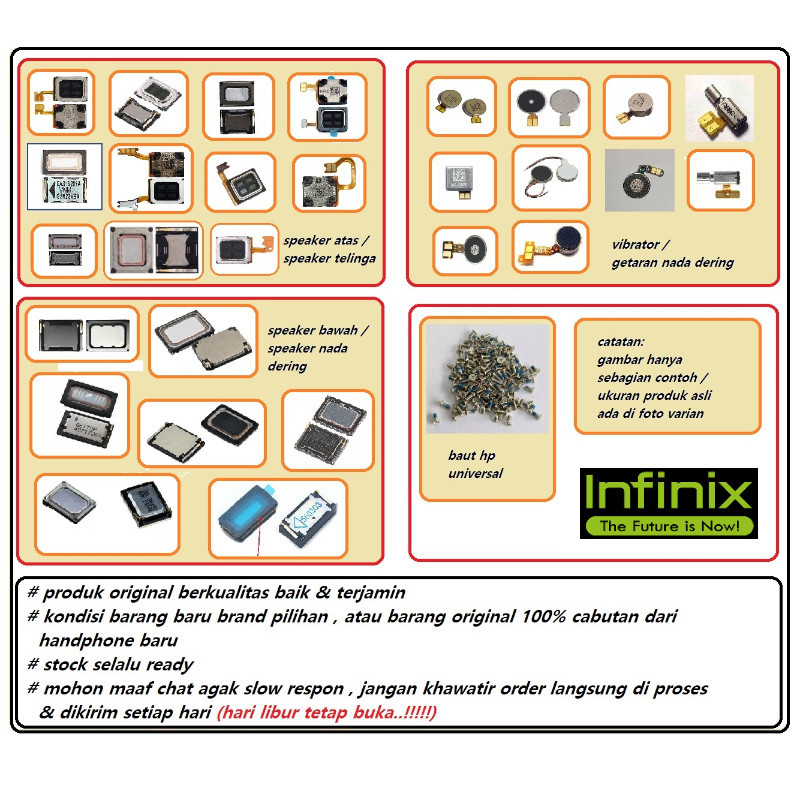 speaker atas / speaker telinga

vibrator / getaran nada dering

speaker bawah / speaker nada dering

baut hp universal

catatan:
gambar hanya sebagian contoh / ukuran produk asli ada di foto varian

Infinix
The Future is Now!

# produk original berkualitas baik & terjamin
# kondisi barang baru brand pilihan , atau barang original 100% cabutan dari handphone baru
# stock selalu ready
# mohon maaf chat agak slow respon , jangan khawatir order langsung di proses & dikirim setiap hari (hari libur tetap buka..!!!!!)